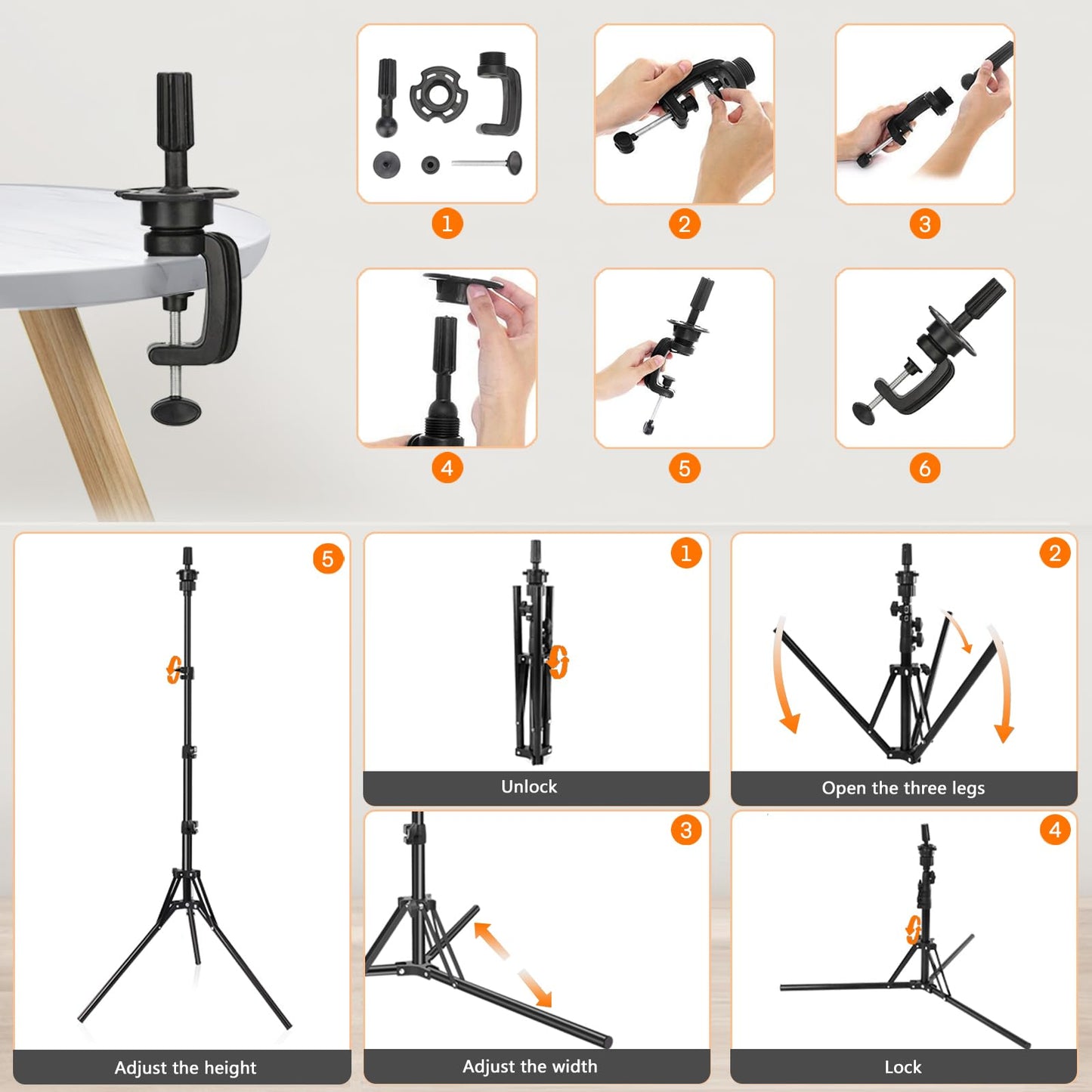 1

2

3

4

5

6

5

Adjust the height

1

Unlock

2

Open the three legs

3

Adjust the width

4

Lock