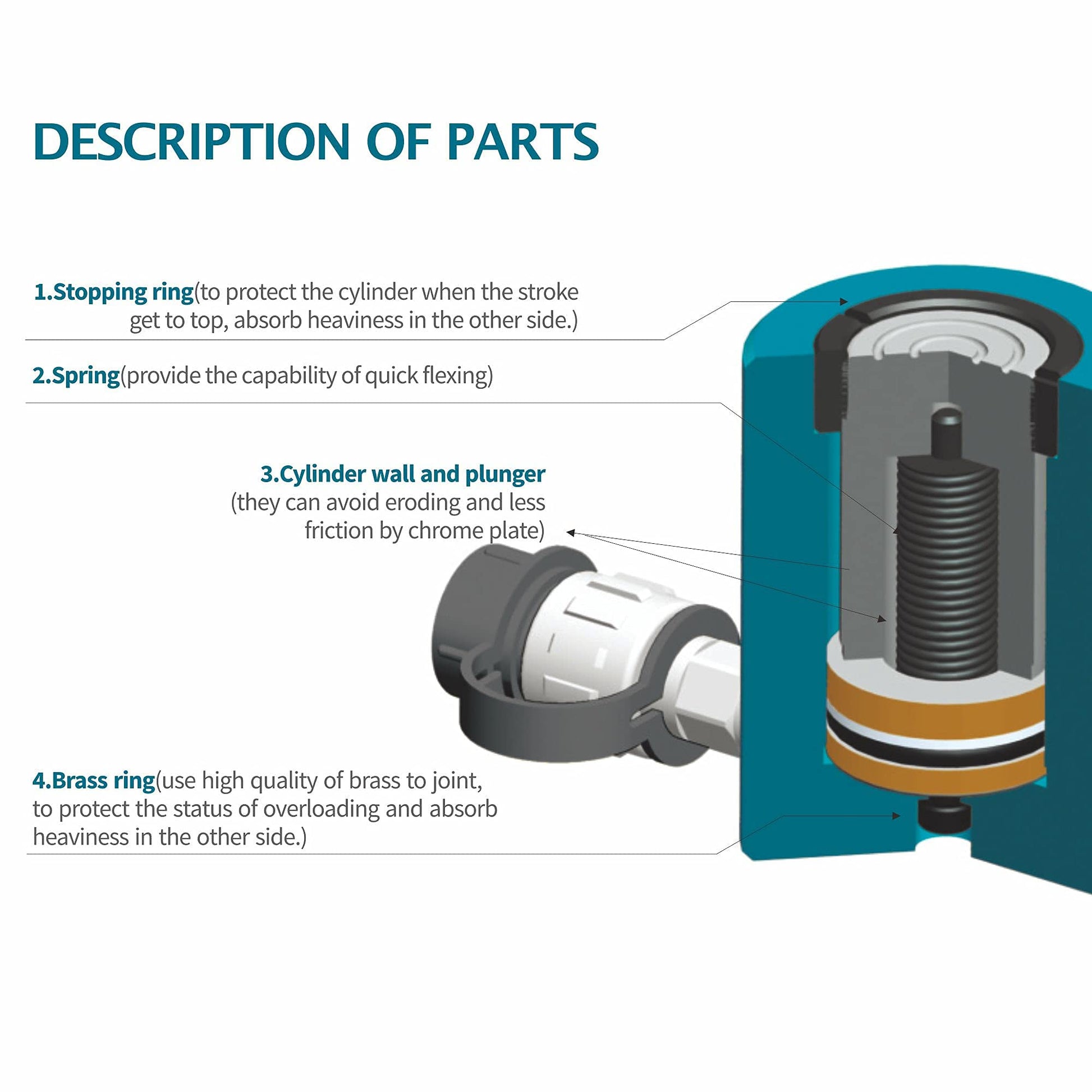 DESCRIPTION OF PARTS

1.Stopping ring(to protect the cylinder when the stroke get to top, absorb heaviness in the other side.)

2.Spring(provide the capability of quick flexing)

3.Cylinder wall and plunger
(they can avoid eroding and less friction by chrome plate)

4.Brass ring(use high quality of brass to joint, to protect the status of overloading and absorb heaviness in the other side.)