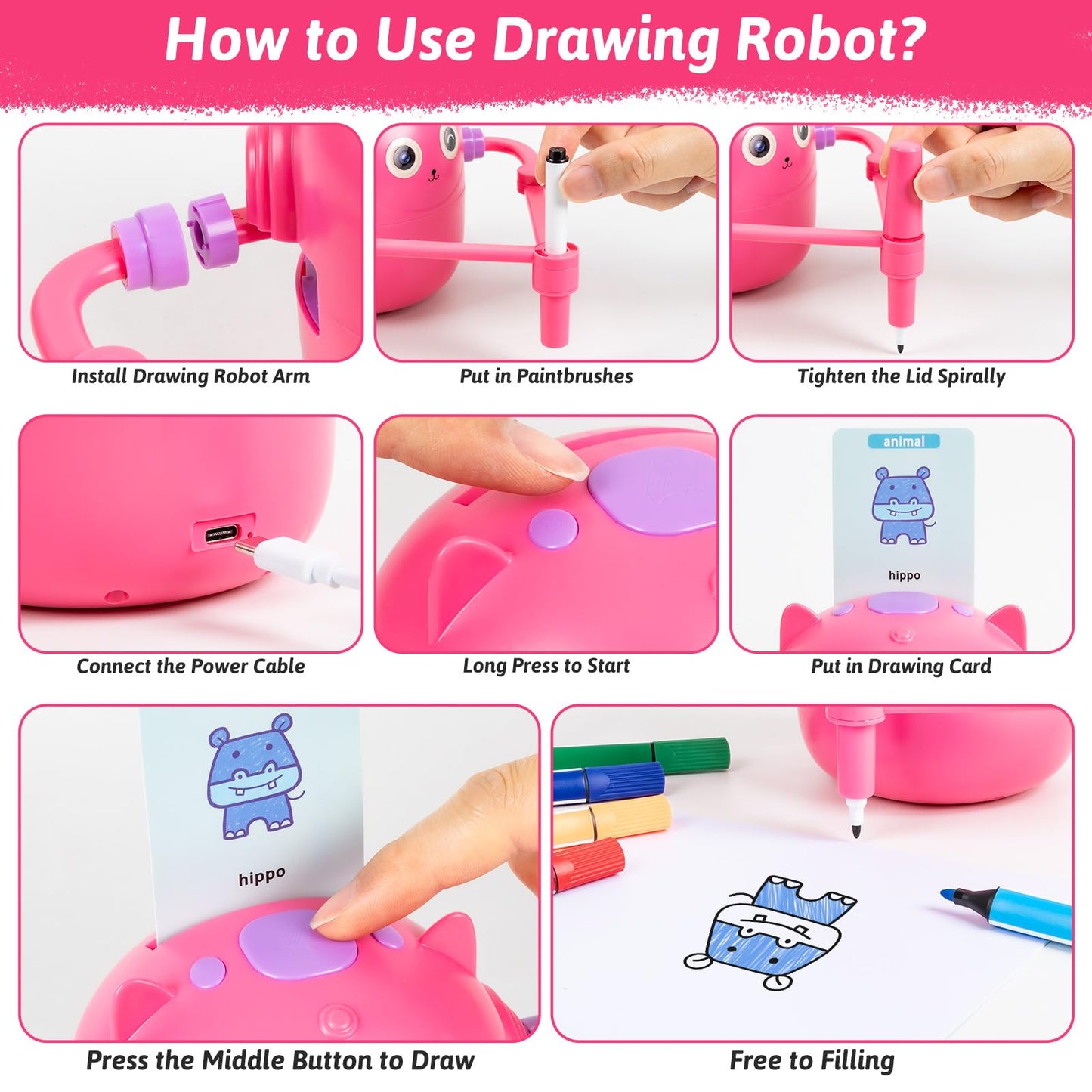 How to Use Drawing Robot?

Install Drawing Robot Arm

Put in Paintbrushes

Tighten the Lid Spirally

Connect the Power Cable

Long Press to Start

animal

hippo

Put in Drawing Card

hippo

Press the Middle Button to Draw

Free to Filling