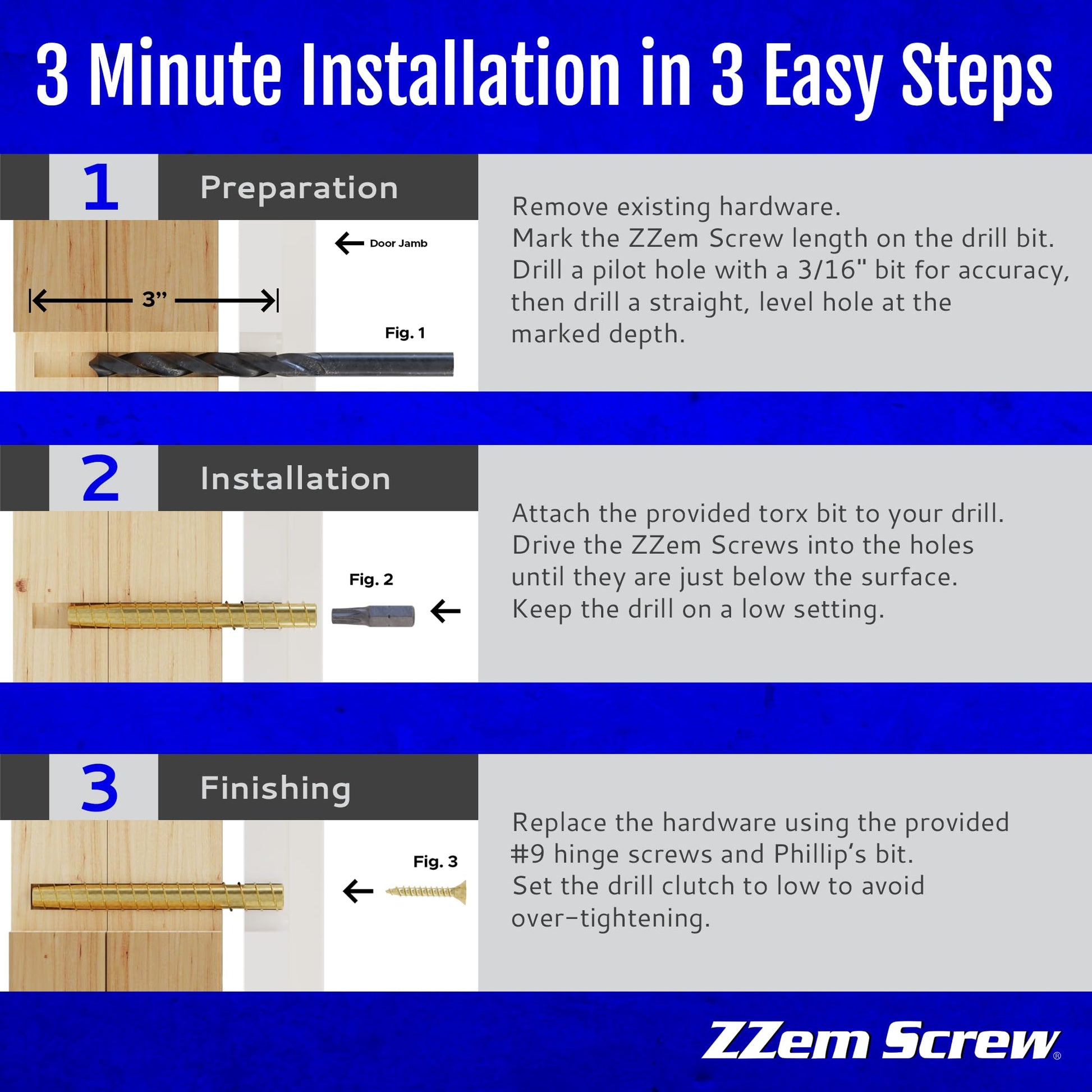 3 Minute Installation in 3 Easy Steps

1 Preparation

Door Jamb

3”

Fig. 1

Remove existing hardware.
Mark the ZZem Screw length on the drill bit.
Drill a pilot hole with a 3/16" bit for accuracy, then drill a straight, level hole at the marked depth.

2 Installation

Fig. 2

Attach the provided torx bit to your drill.
Drive the ZZem Screws into the holes until they are just below the surface.
Keep the drill on a low setting.

3 Finishing

Fig. 3

Replace the hardware using the provided #9 hinge screws and Phillip’s bit.
Set the drill clutch to low to avoid over-tightening.

ZZem Screw®