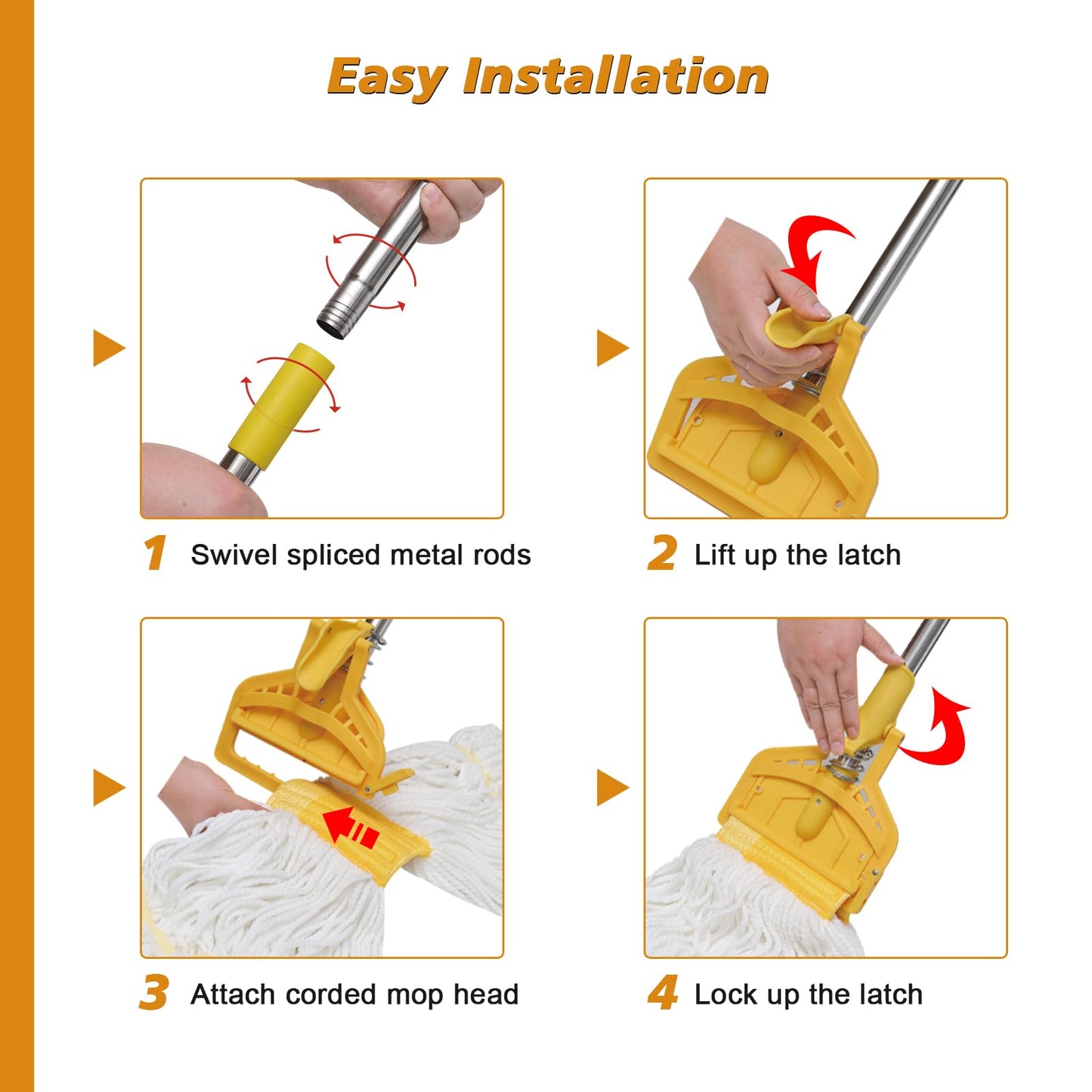 Easy Installation

1 Swivel spliced metal rods

2 Lift up the latch

3 Attach corded mop head

4 Lock up the latch