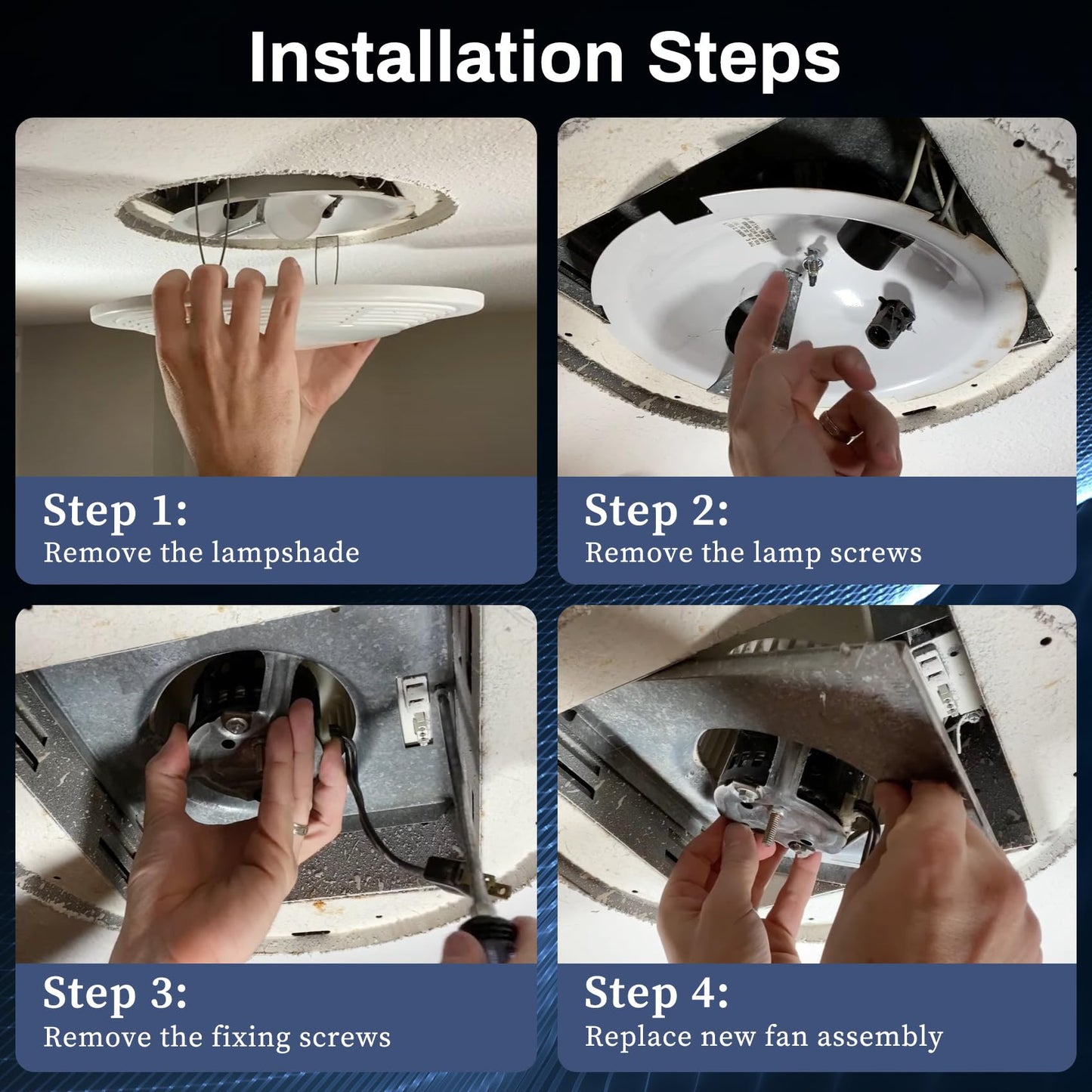 Installation Steps

Step 1:
Remove the lampshade

Step 2:
Remove the lamp screws

Step 3:
Remove the fixing screws

Step 4:
Replace new fan assembly