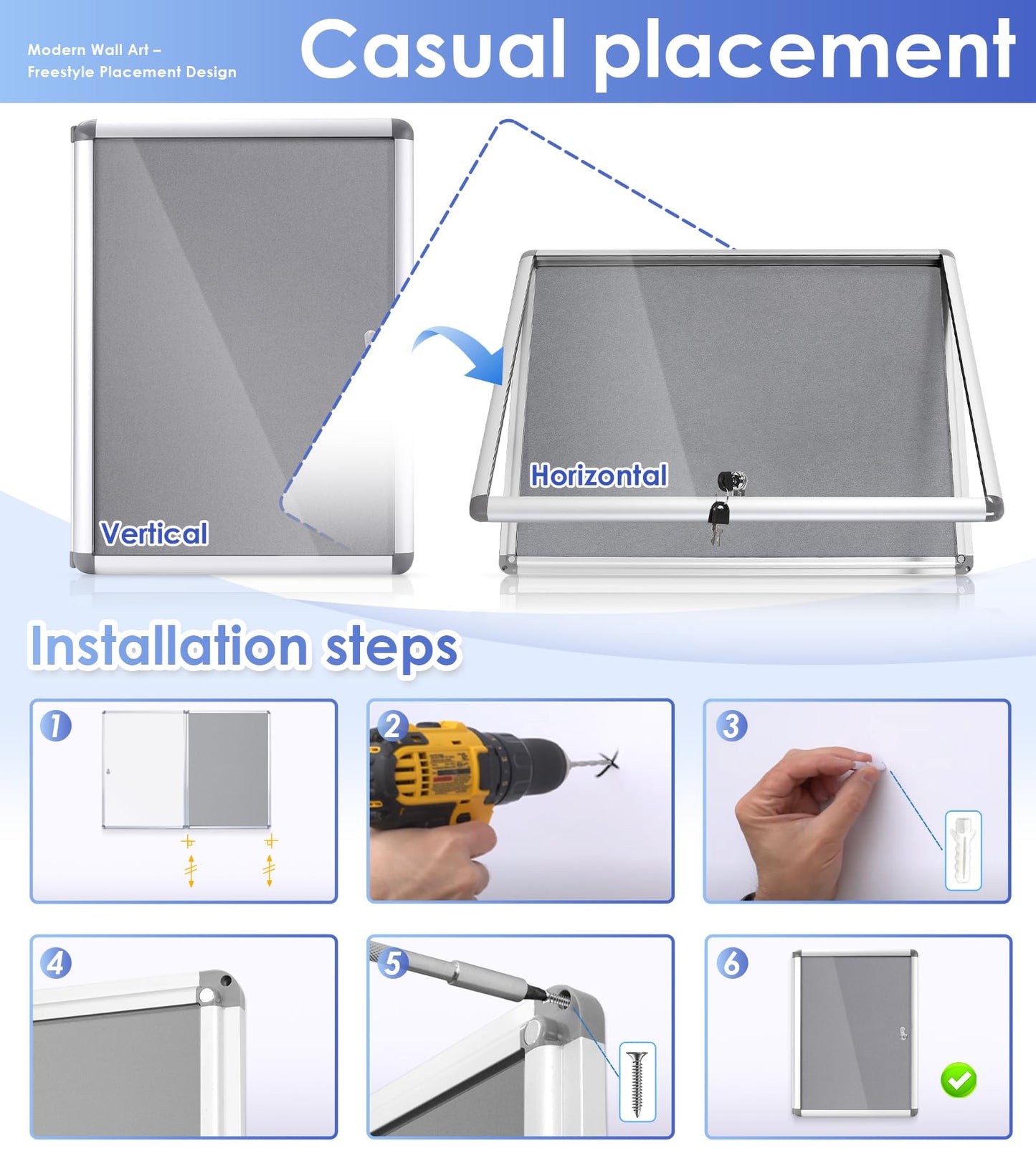 Modern Wall Art –
Freestyle Placement Design

Casual placement

Vertical

Horizontal

Installation steps

1

2

3

4

5

6