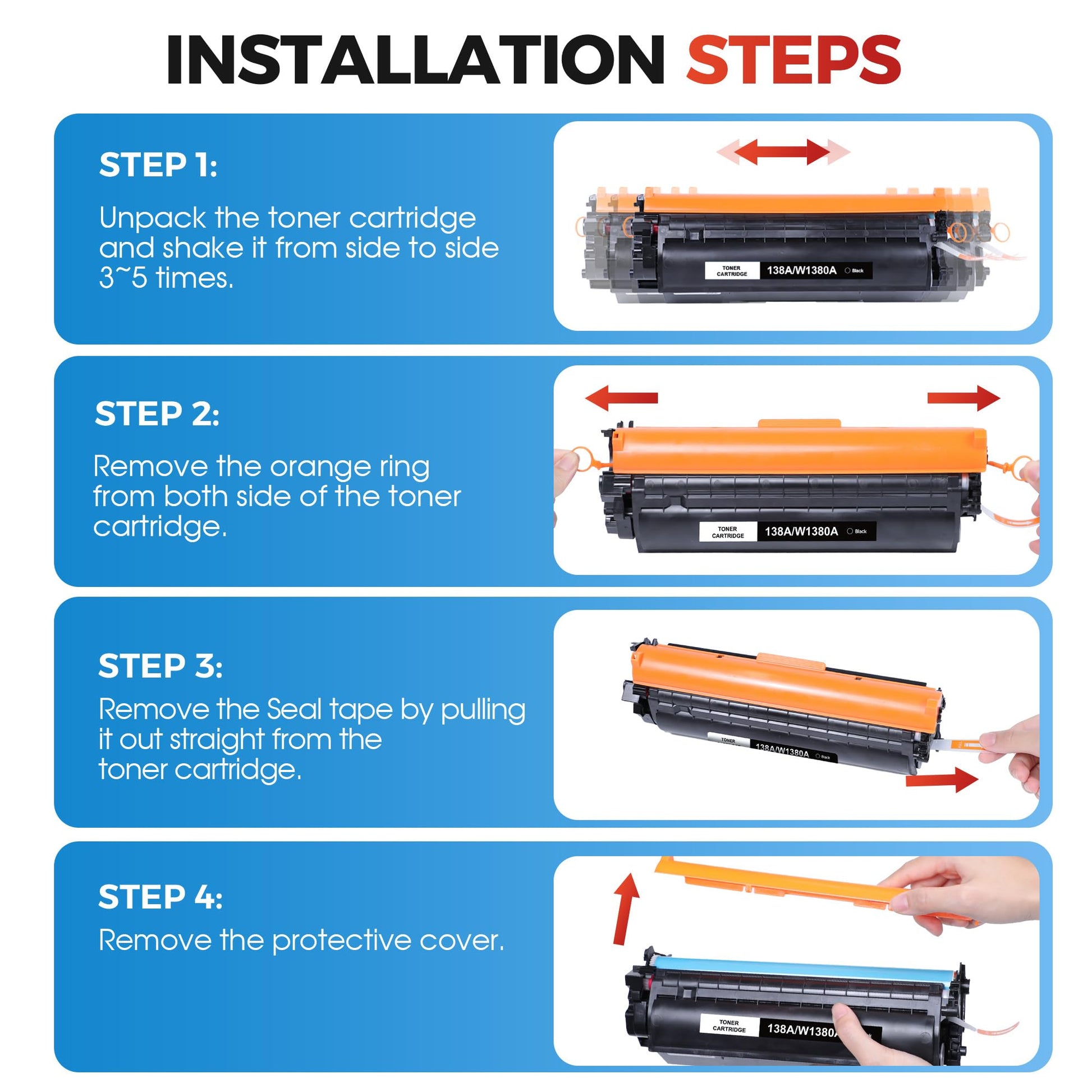 INSTALLATION STEPS

STEP 1:

Unpack the toner cartridge and shake it from side to side 3~5 times.

TONER CARTRIDGE 138A/W1380A Black

STEP 2:

Remove the orange ring from both side of the toner cartridge.

TONER CARTRIDGE 138A/W1380A Black

STEP 3:

Remove the Seal tape by pulling it out straight from the toner cartridge.

TONER 138A/W1380A Black

STEP 4:

Remove the protective cover.

TONER CARTRIDGE 138A/W1380A