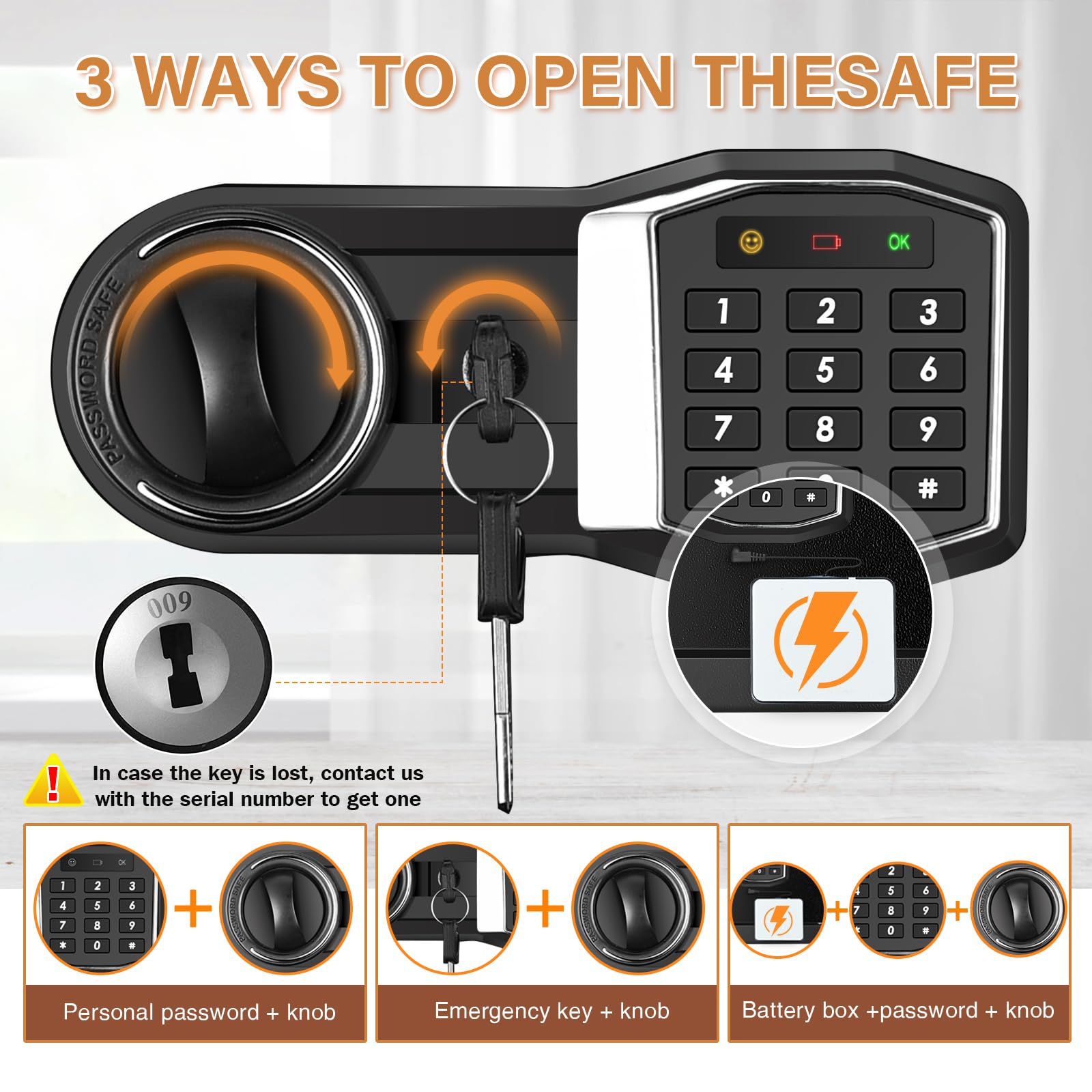 3 WAYS TO OPEN THESAFE

PASSWORD SAFE

OK

1 2 3
4 5 6
7 8 9
* 0 #

009

In case the key is lost, contact us with the serial number to get one

Personal password + knob

Emergency key + knob

Battery box +password + knob