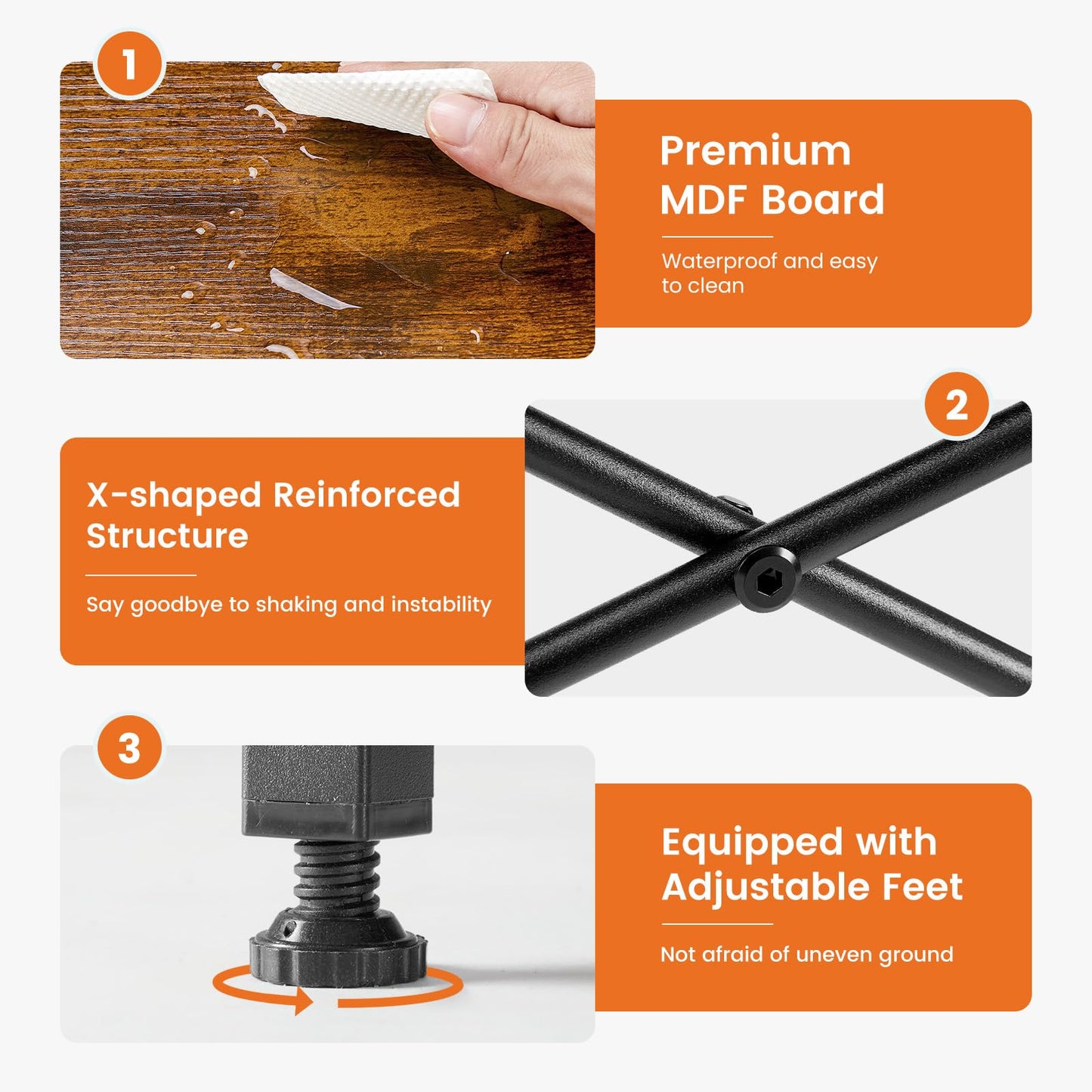 1

Premium MDF Board

Waterproof and easy to clean

2

X-shaped Reinforced Structure

Say goodbye to shaking and instability

3

Equipped with Adjustable Feet

Not afraid of uneven ground