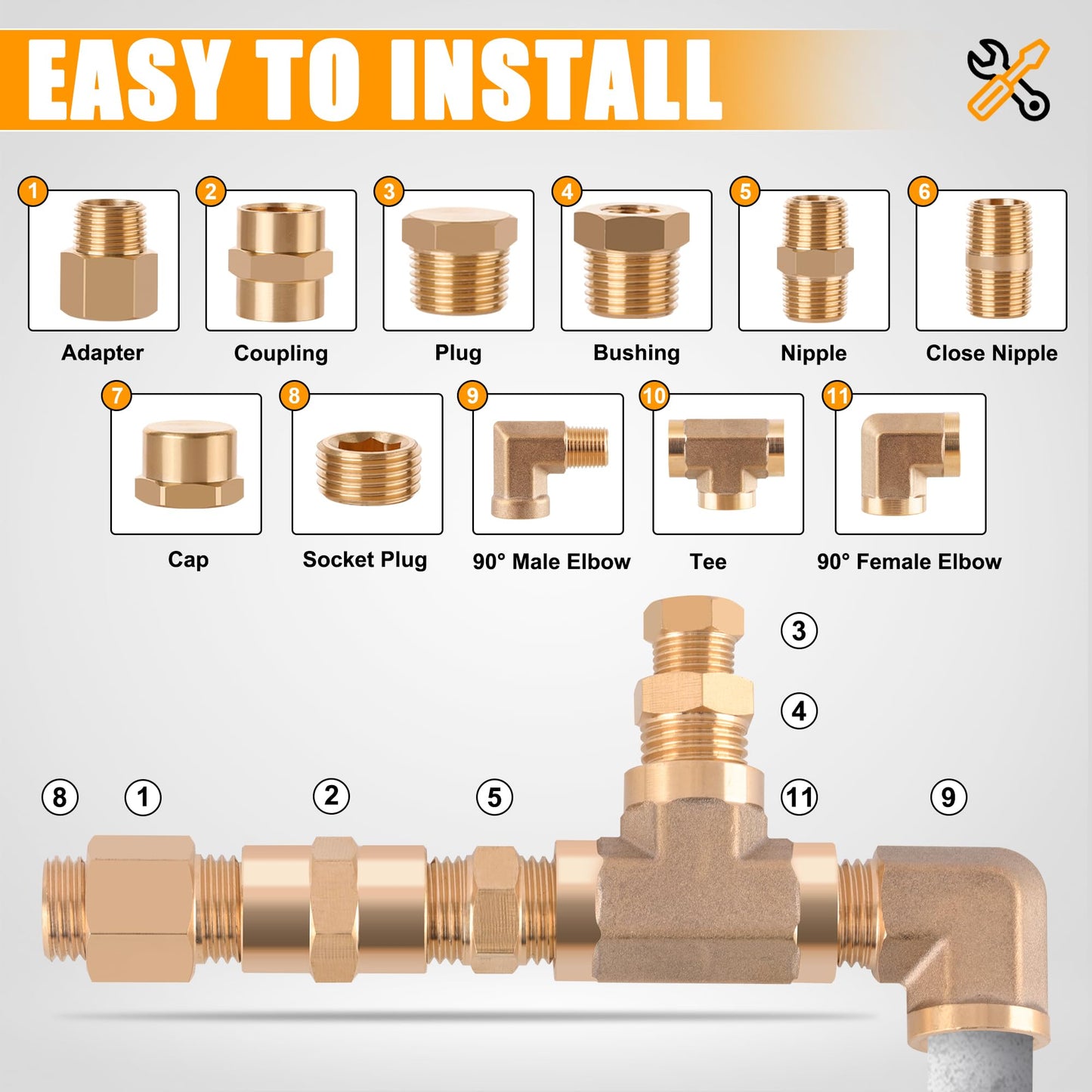 EASY TO INSTALL

1 Adapter

2 Coupling

3 Plug

4 Bushing

5 Nipple

6 Close Nipple

7 Cap

8 Socket Plug

9 90° Male Elbow

10 Tee

11 90° Female Elbow

3

4

8 1 2 5 11 9