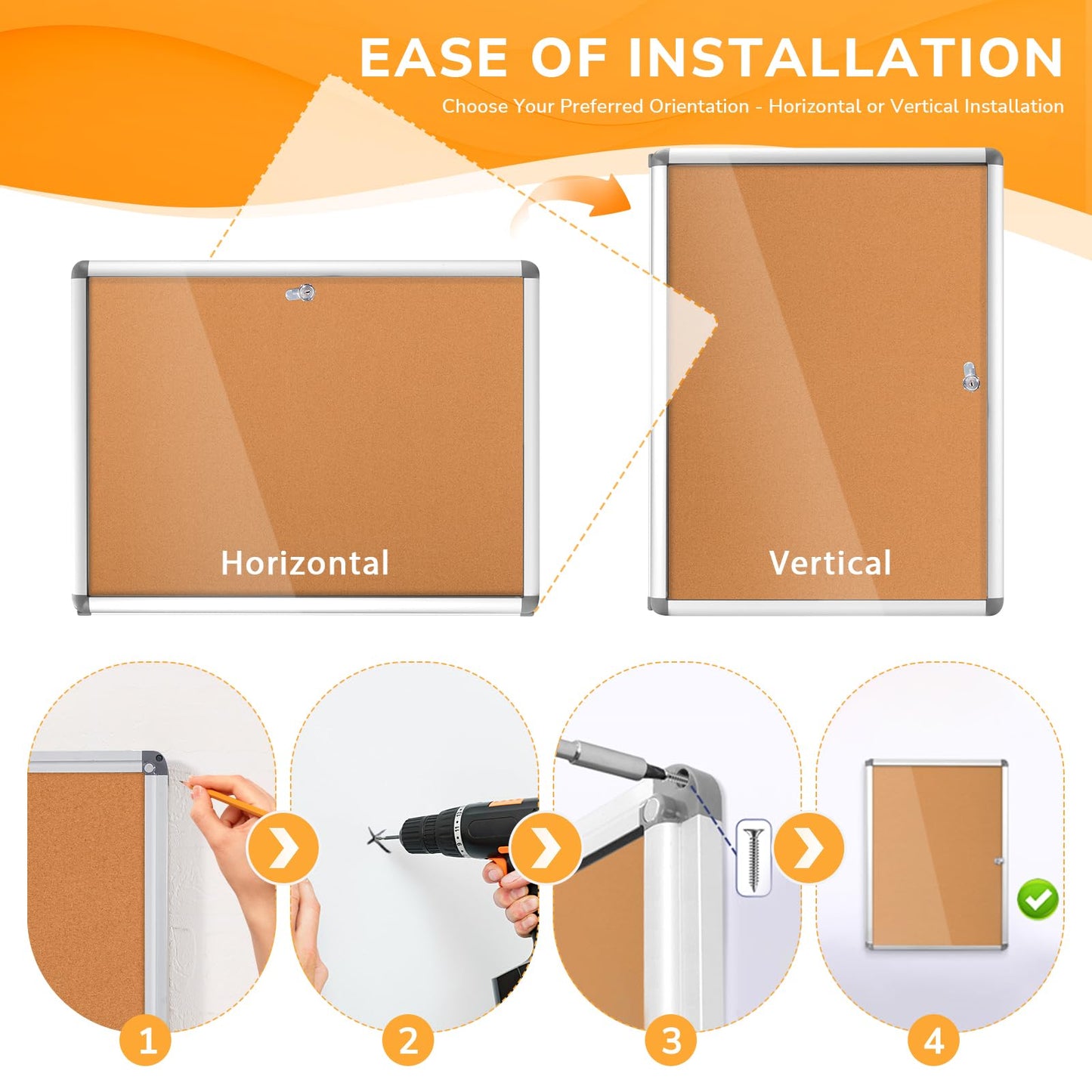 EASE OF INSTALLATION

Choose Your Preferred Orientation - Horizontal or Vertical Installation

Horizontal

Vertical

1

2

3

4