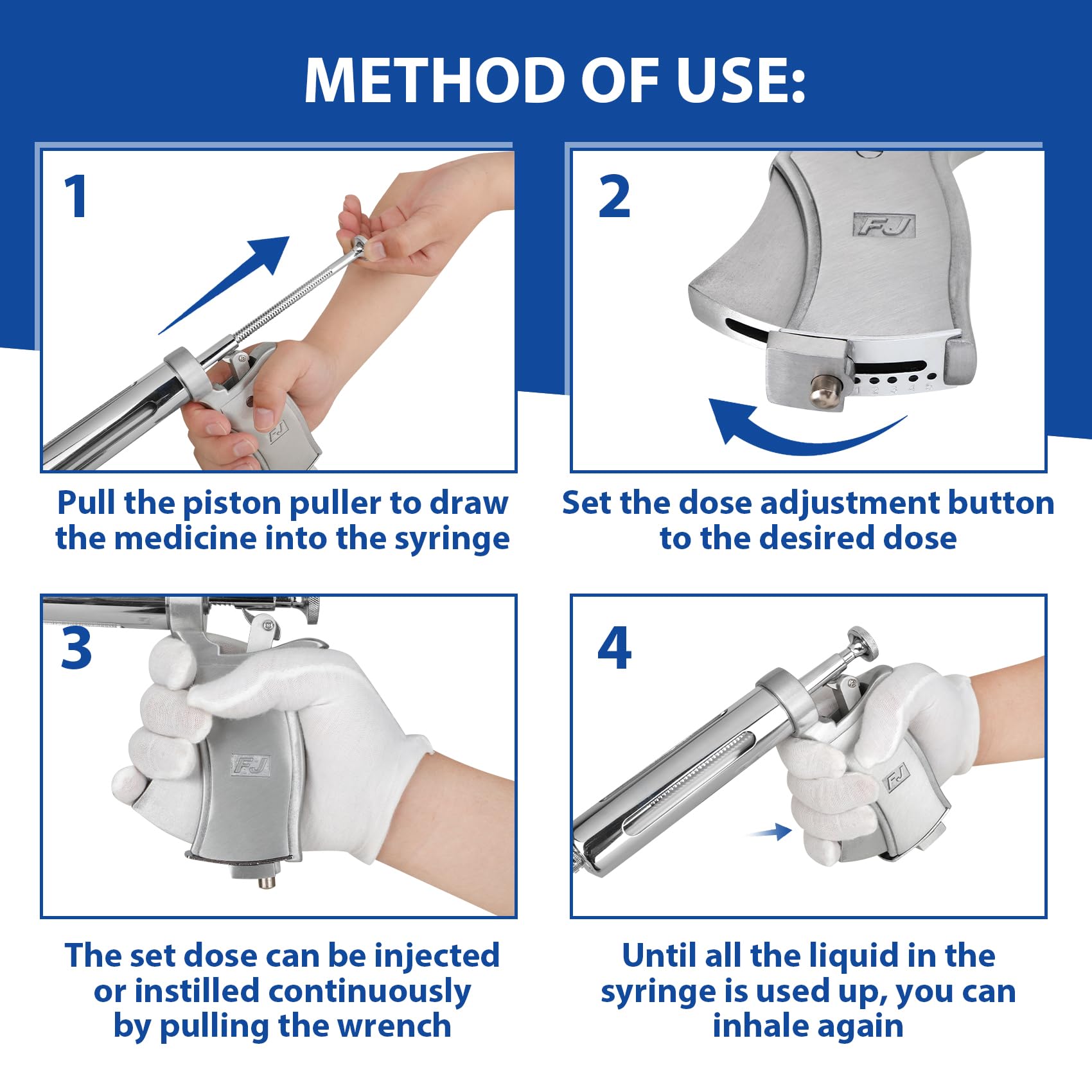 METHOD OF USE:

1

FJ

Pull the piston puller to draw the medicine into the syringe

2

FJ

1 2 3 4 5

Set the dose adjustment button to the desired dose

3

FJ

The set dose can be injected or instilled continuously by pulling the wrench

4

FJ

Until all the liquid in the syringe is used up, you can inhale again