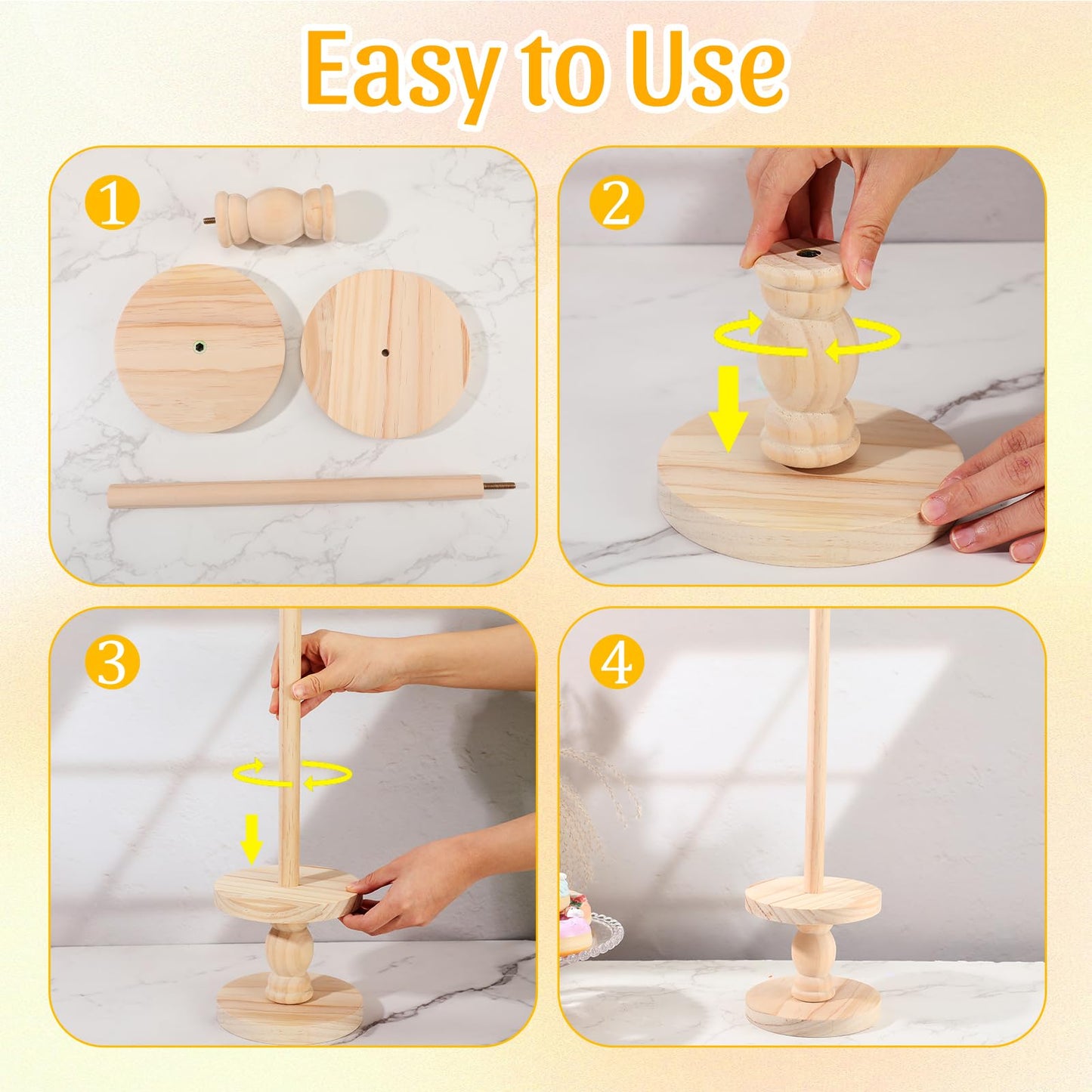 Easy to Use

1

2

3

4