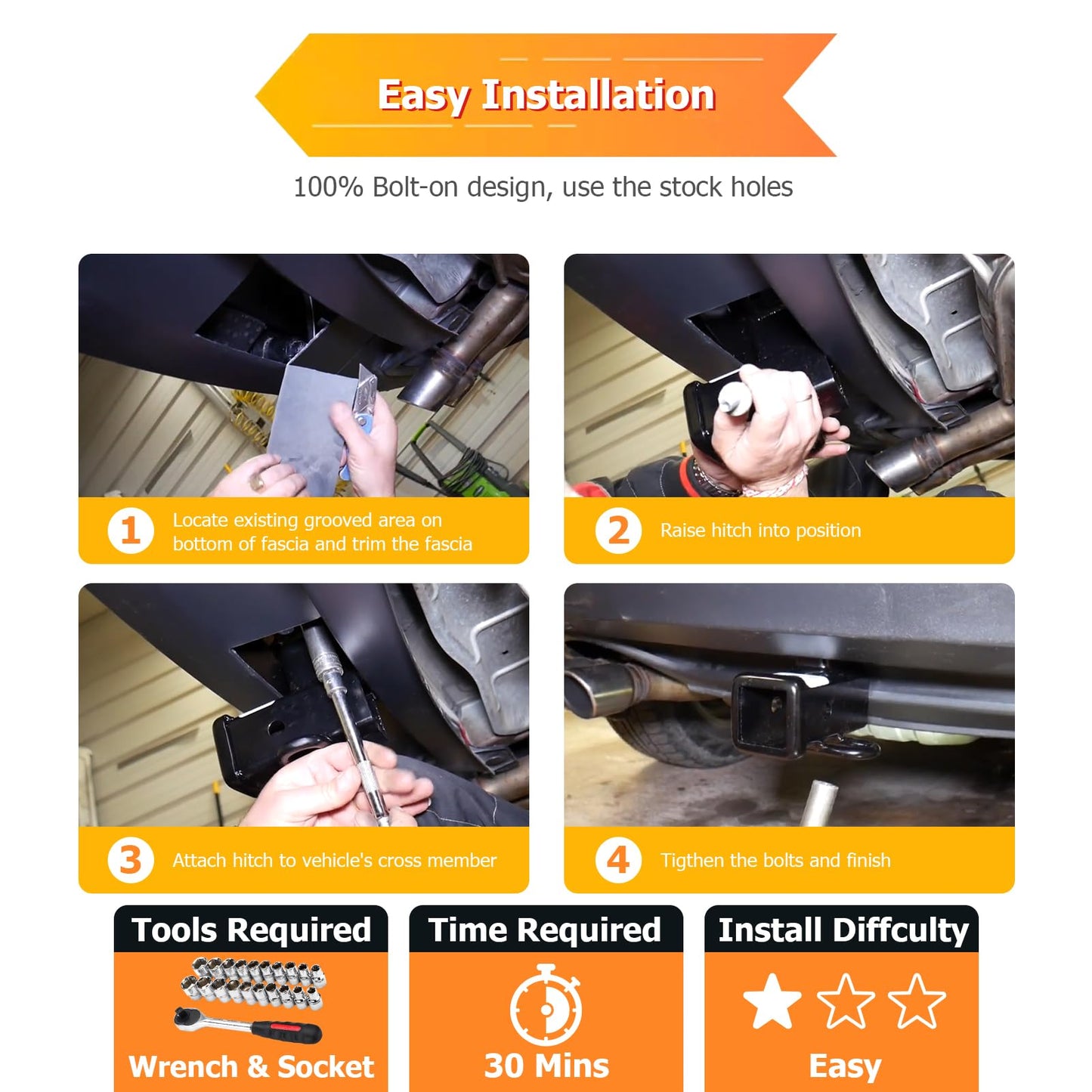 Easy Installation

100% Bolt-on design, use the stock holes

1 Locate existing grooved area on bottom of fascia and trim the fascia

2 Raise hitch into position

3 Attach hitch to vehicle's cross member

4 Tigthen the bolts and finish

Tools Required

Wrench & Socket

Time Required

30 Mins

Install Diffculty

Easy