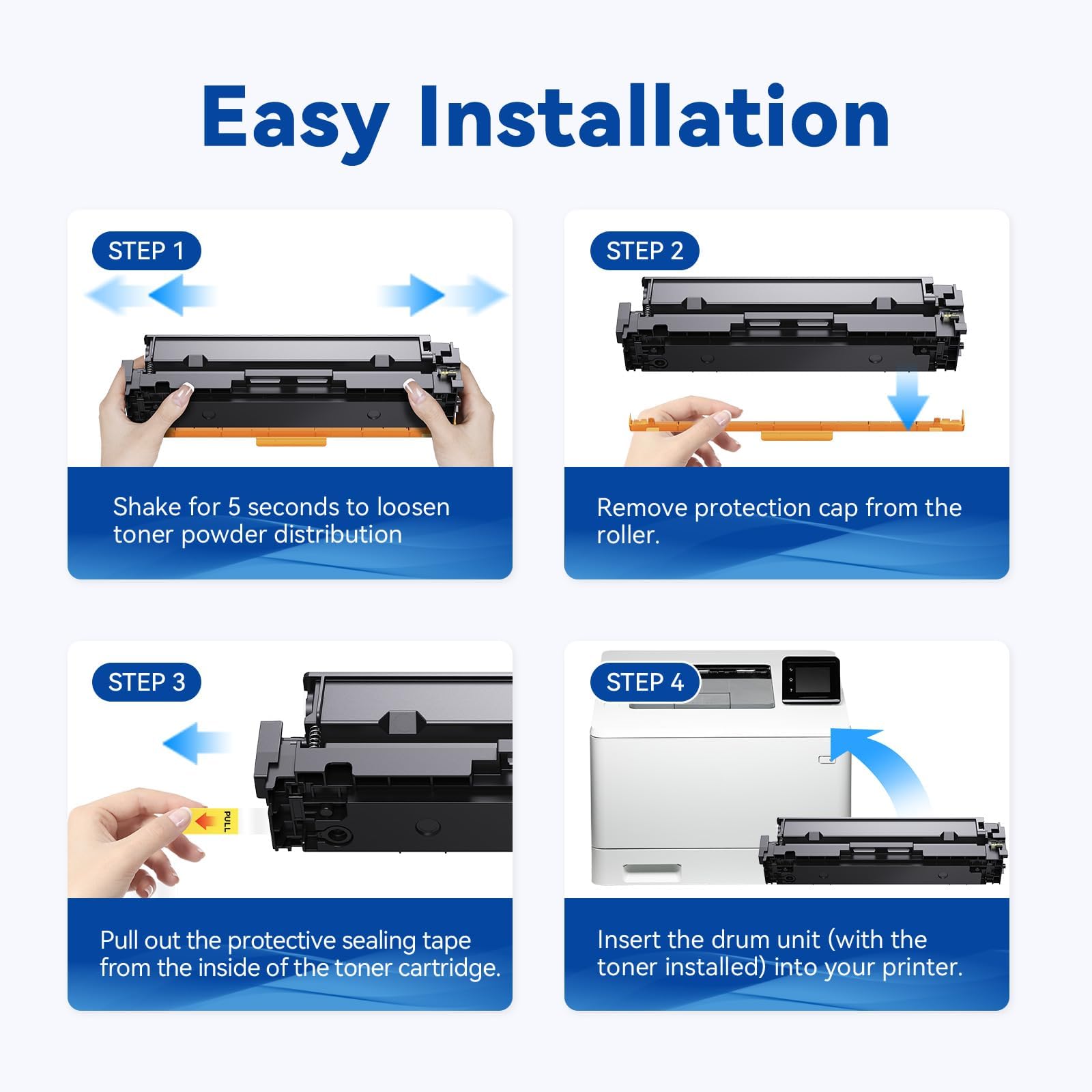 Easy Installation

STEP 1

Shake for 5 seconds to loosen toner powder distribution

STEP 2

Remove protection cap from the roller.

STEP 3

PULL

Pull out the protective sealing tape from the inside of the toner cartridge.

STEP 4

Insert the drum unit (with the toner installed) into your printer.