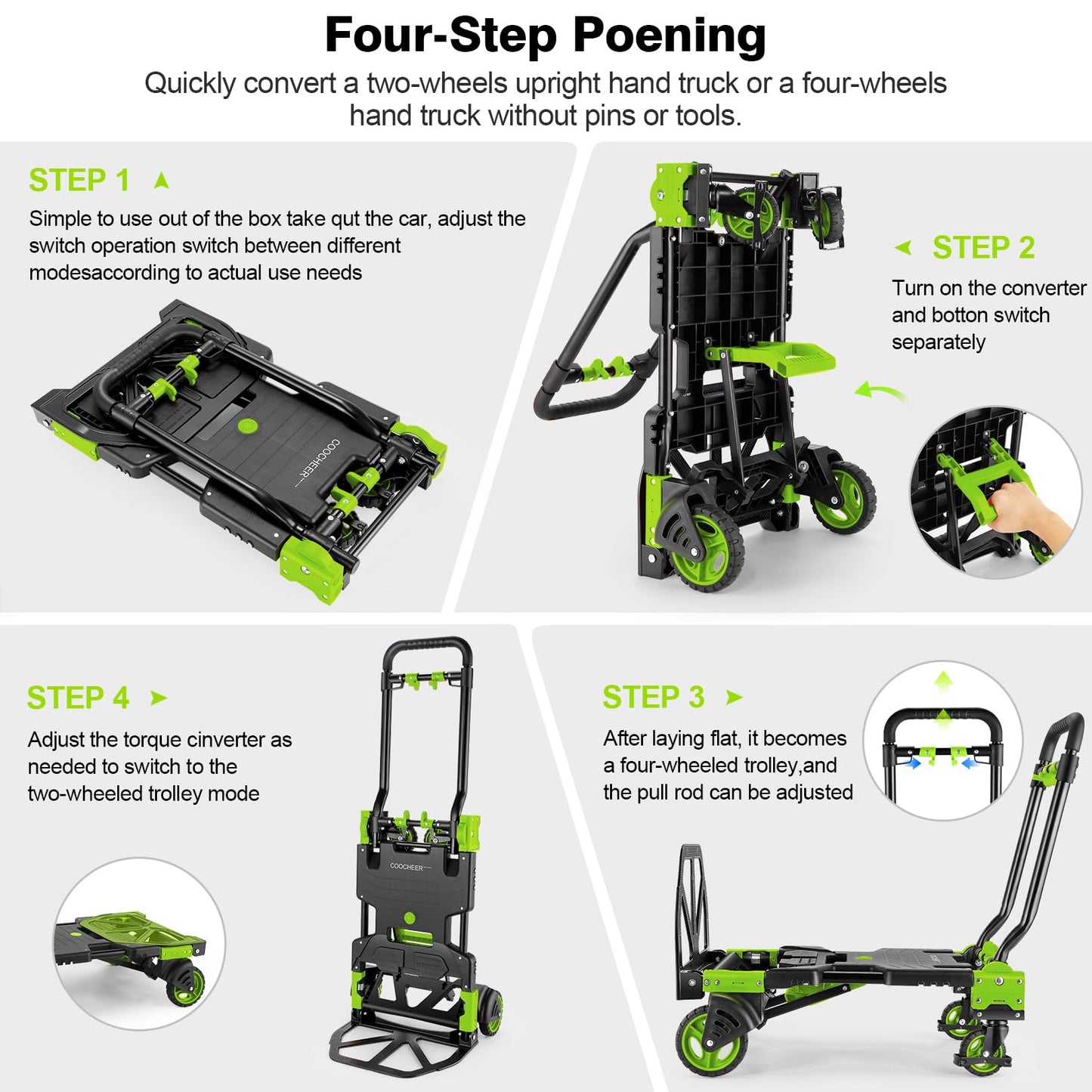 Four-Step Poening

Quickly convert a two-wheels upright hand truck or a four-wheels hand truck without pins or tools.

STEP 1

Simple to use out of the box take qut the car, adjust the switch operation switch between different modesaccording to actual use needs

COOCHEER

STEP 2

Turn on the converter and botton switch separately

STEP 4

Adjust the torque cinverter as needed to switch to the two-wheeled trolley mode

COOCHEER

STEP 3

After laying flat, it becomes a four-wheeled trolley,and the pull rod can be adjusted