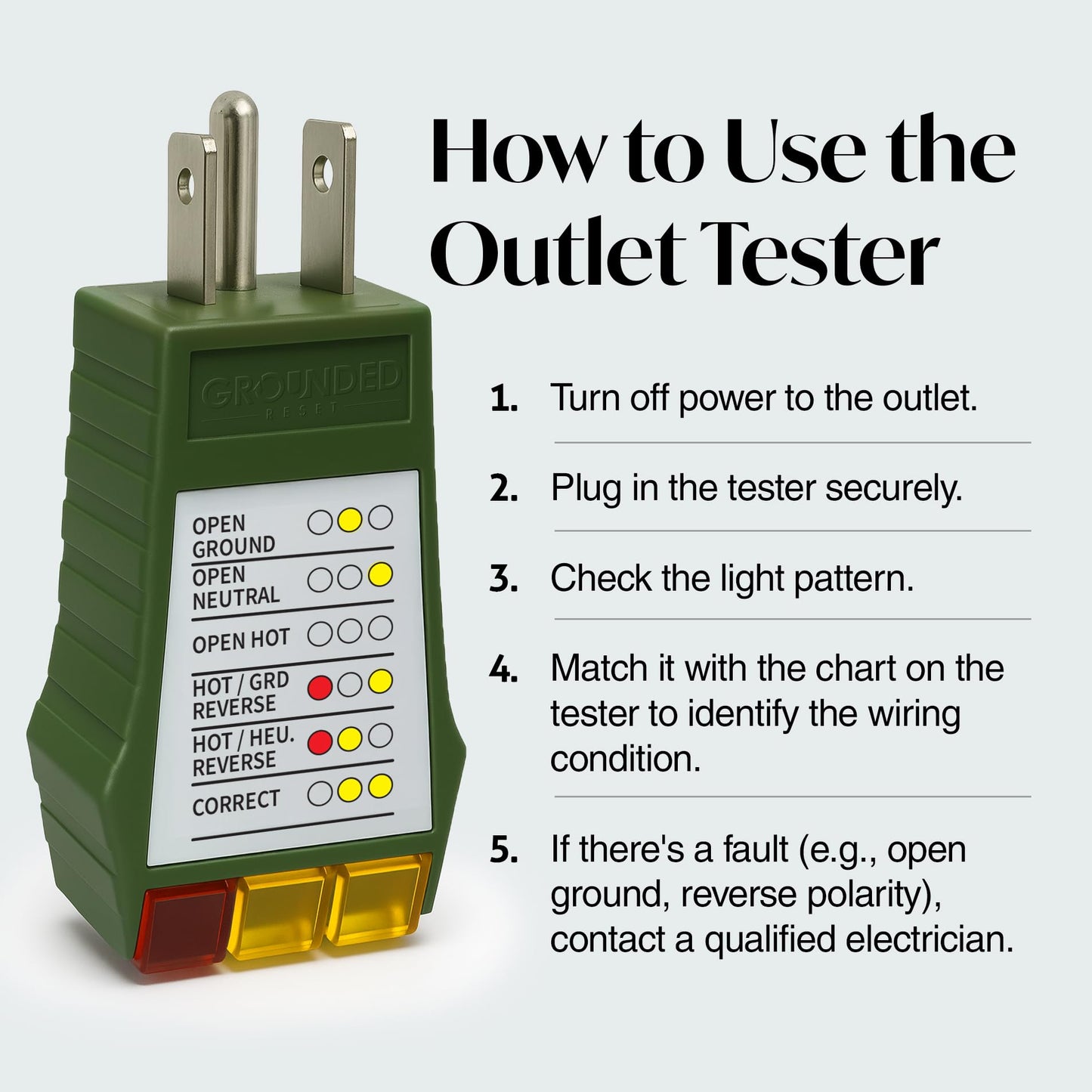 How to Use the Outlet Tester

GROUNDED
RESET

OPEN GROUND
OPEN NEUTRAL
OPEN HOT
HOT / GRD REVERSE
HOT / HEU. REVERSE
CORRECT

1. Turn off power to the outlet.

2. Plug in the tester securely.

3. Check the light pattern.

4. Match it with the chart on the tester to identify the wiring condition.

5. If there's a fault (e.g., open ground, reverse polarity), contact a qualified electrician.