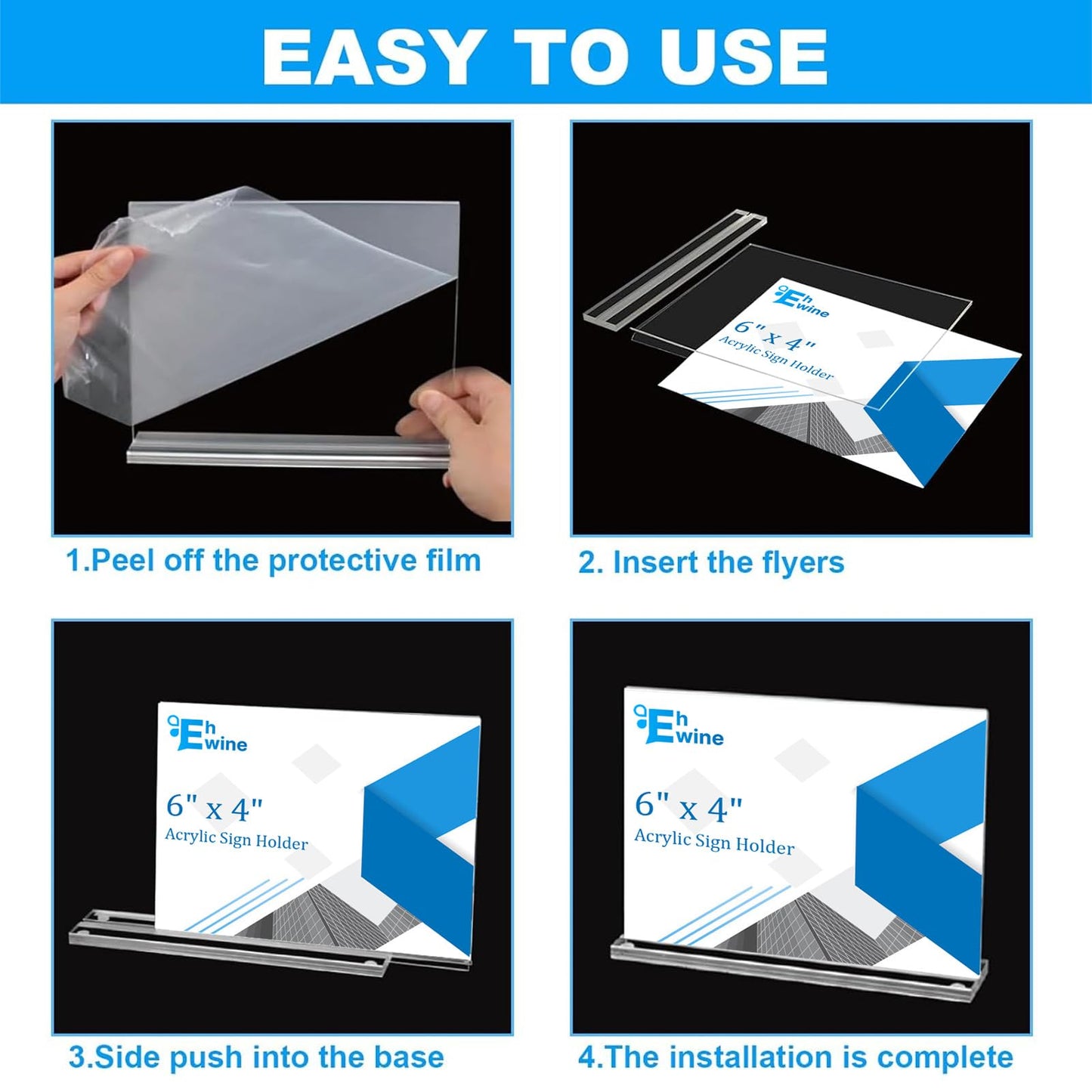 EASY TO USE

1.Peel off the protective film

Eh wine
6" x 4"
Acrylic Sign Holder

2. Insert the flyers

Eh wine
6" x 4"
Acrylic Sign Holder

3.Side push into the base

Eh wine
6" x 4"
Acrylic Sign Holder

4.The installation is complete