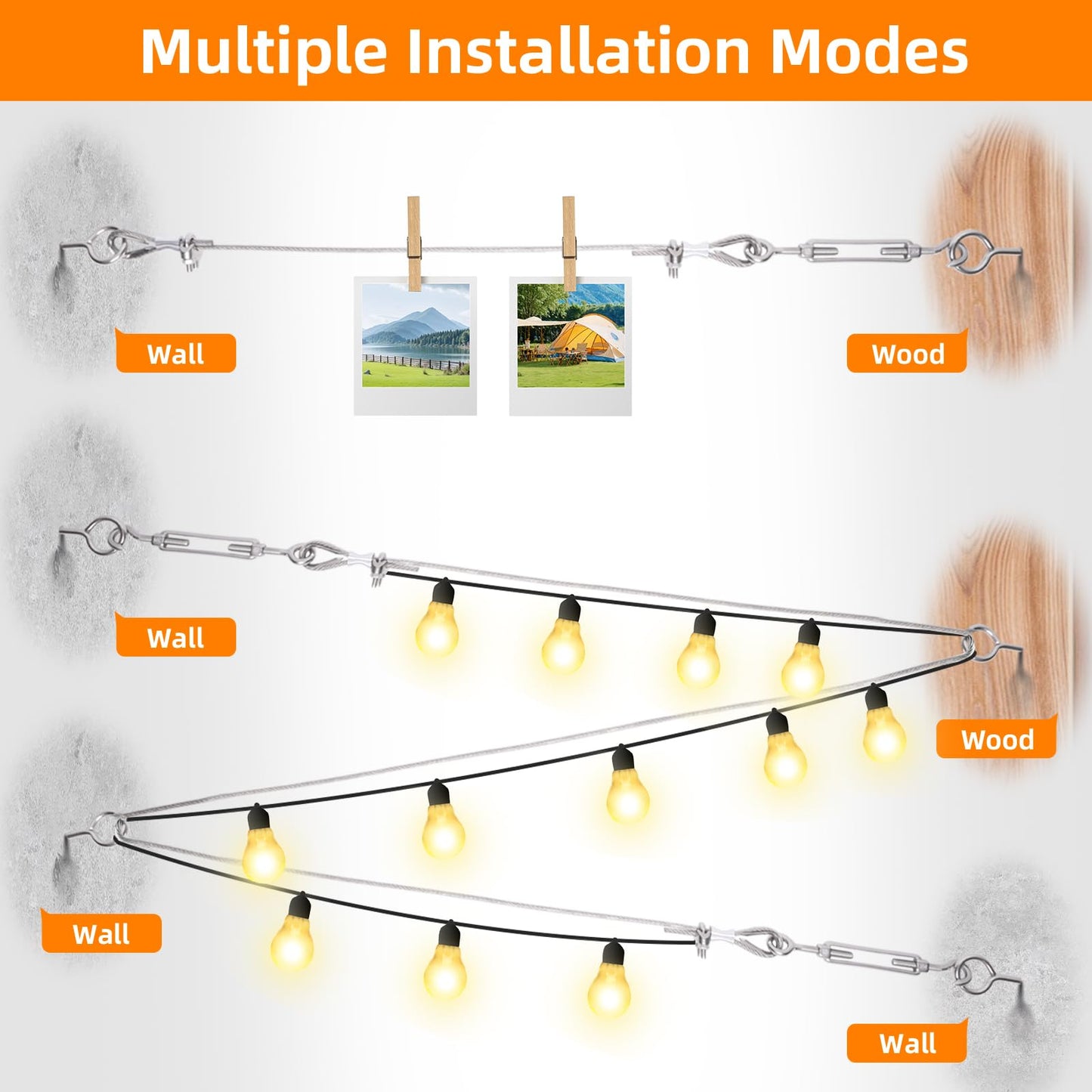 Multiple Installation Modes

Wall

Wood

Wall

Wood

Wall

Wall