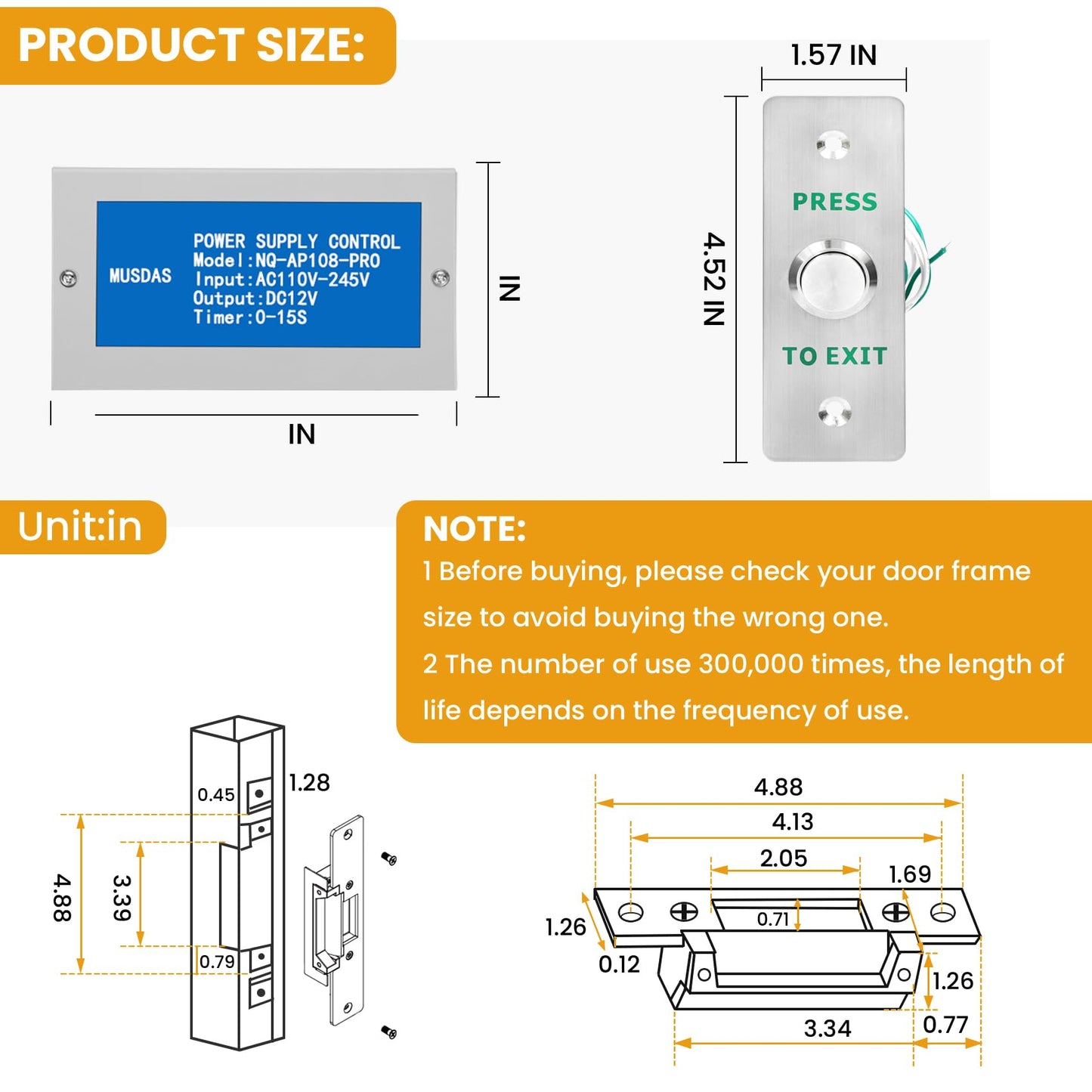 PRODUCT SIZE:

MUSDAS

POWER SUPPLY CONTROL
Model:NQ-AP108-PRO
Input:AC110V-245V
Output:DC12V
Timer:0-15S

IN

IN

1.57 IN

4.52 IN

PRESS

TO EXIT

Unit:in

NOTE:
1 Before buying, please check your door frame size to avoid buying the wrong one.
2 The number of use 300,000 times, the length of life depends on the frequency of use.

0.45
1.28
4.88
3.39
0.79

4.88
4.13
2.05
1.69
1.26
0.71
0.12
1.26
3.34
0.77