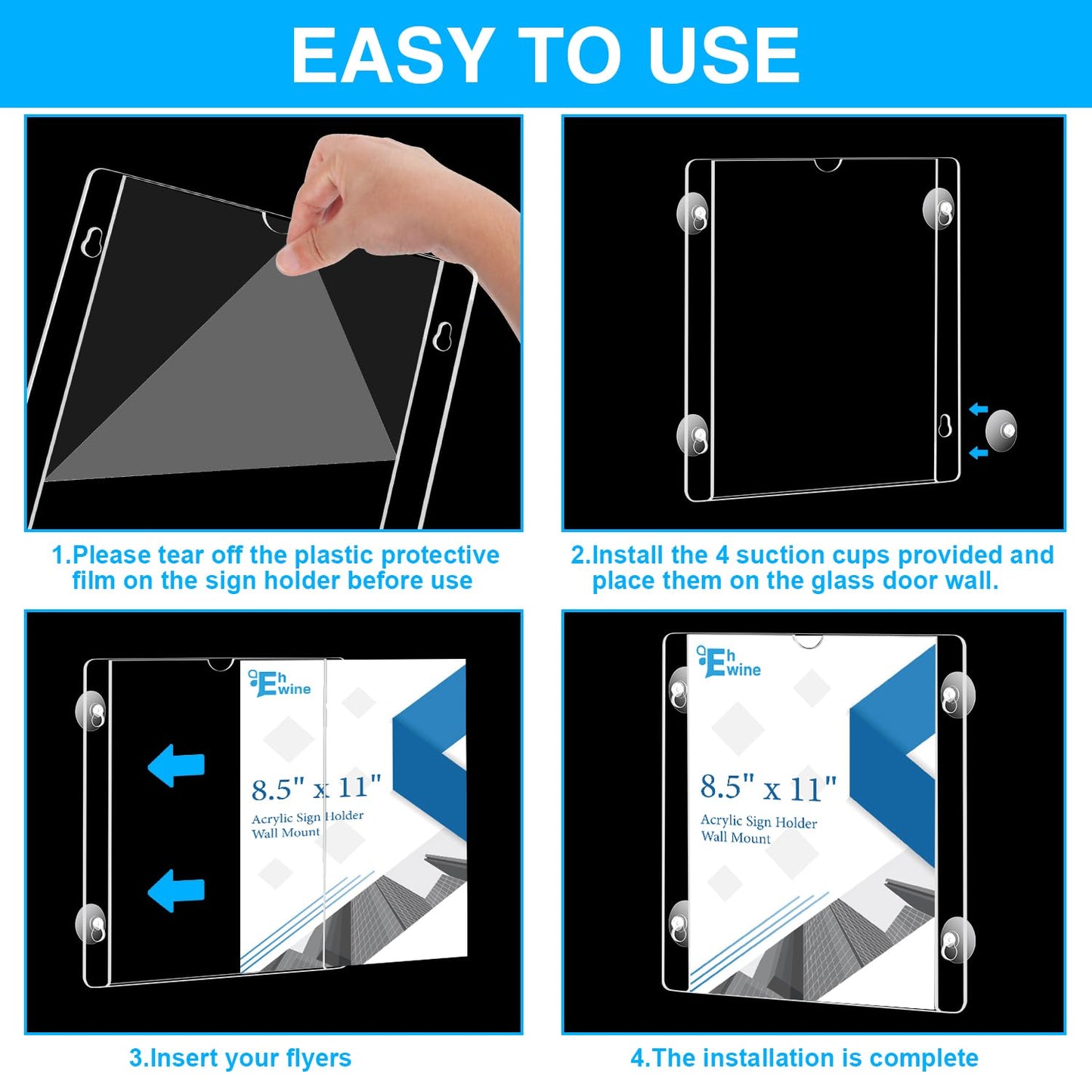 EASY TO USE

1.Please tear off the plastic protective film on the sign holder before use

2.Install the 4 suction cups provided and place them on the glass door wall.

Eh wine

8.5" x 11"

Acrylic Sign Holder
Wall Mount

3.Insert your flyers

Eh wine

8.5" x 11"

Acrylic Sign Holder
Wall Mount

4.The installation is complete