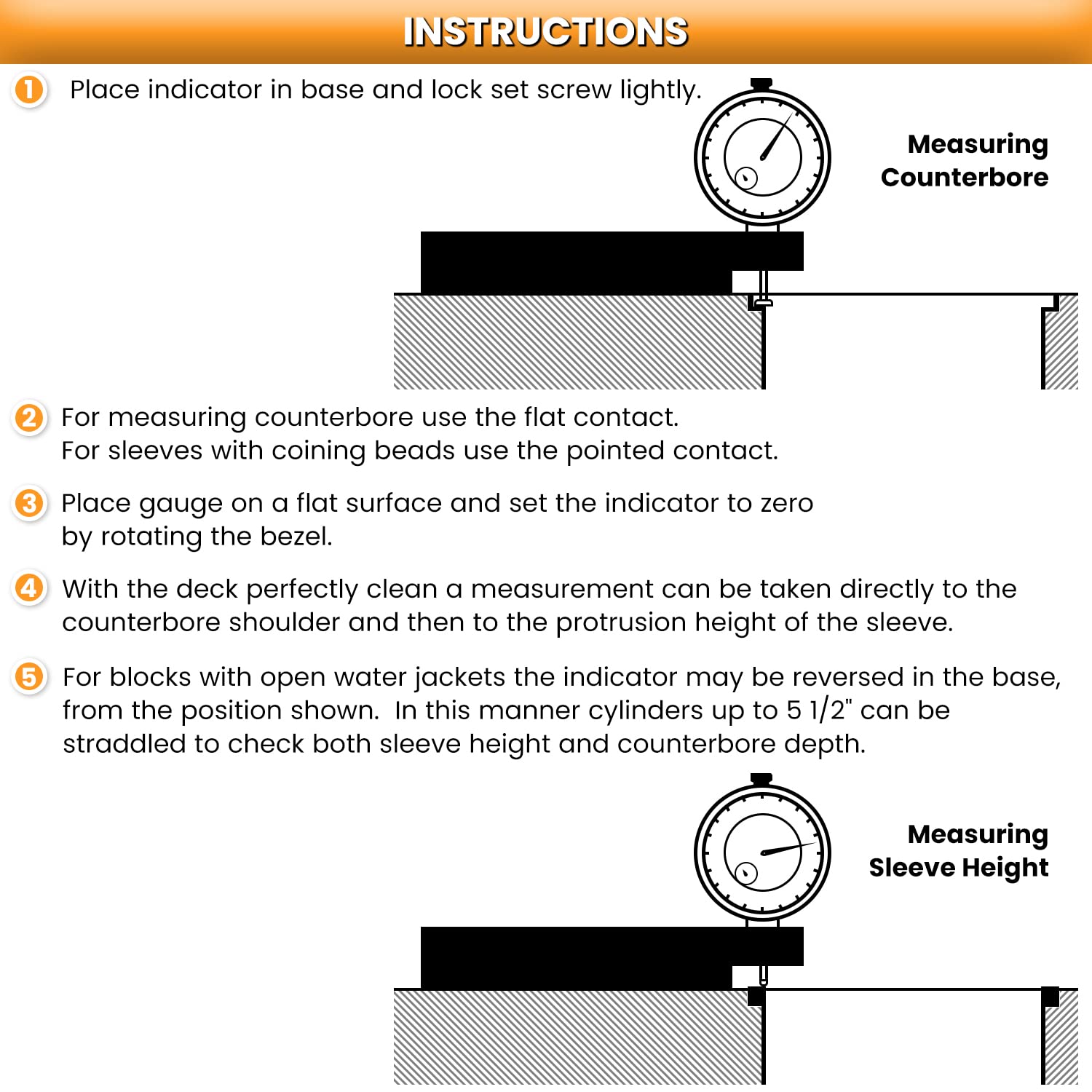 INSTRUCTIONS

1 Place indicator in base and lock set screw lightly.

Measuring Counterbore

2 For measuring counterbore use the flat contact.
For sleeves with coining beads use the pointed contact.

3 Place gauge on a flat surface and set the indicator to zero by rotating the bezel.

4 With the deck perfectly clean a measurement can be taken directly to the counterbore shoulder and then to the protrusion height of the sleeve.

5 For blocks with open water jackets the indicator may be reversed in the base, from the position shown. In this manner cylinders up to 5 1/2" can be straddled to check both sleeve height and counterbore depth.

Measuring Sleeve Height