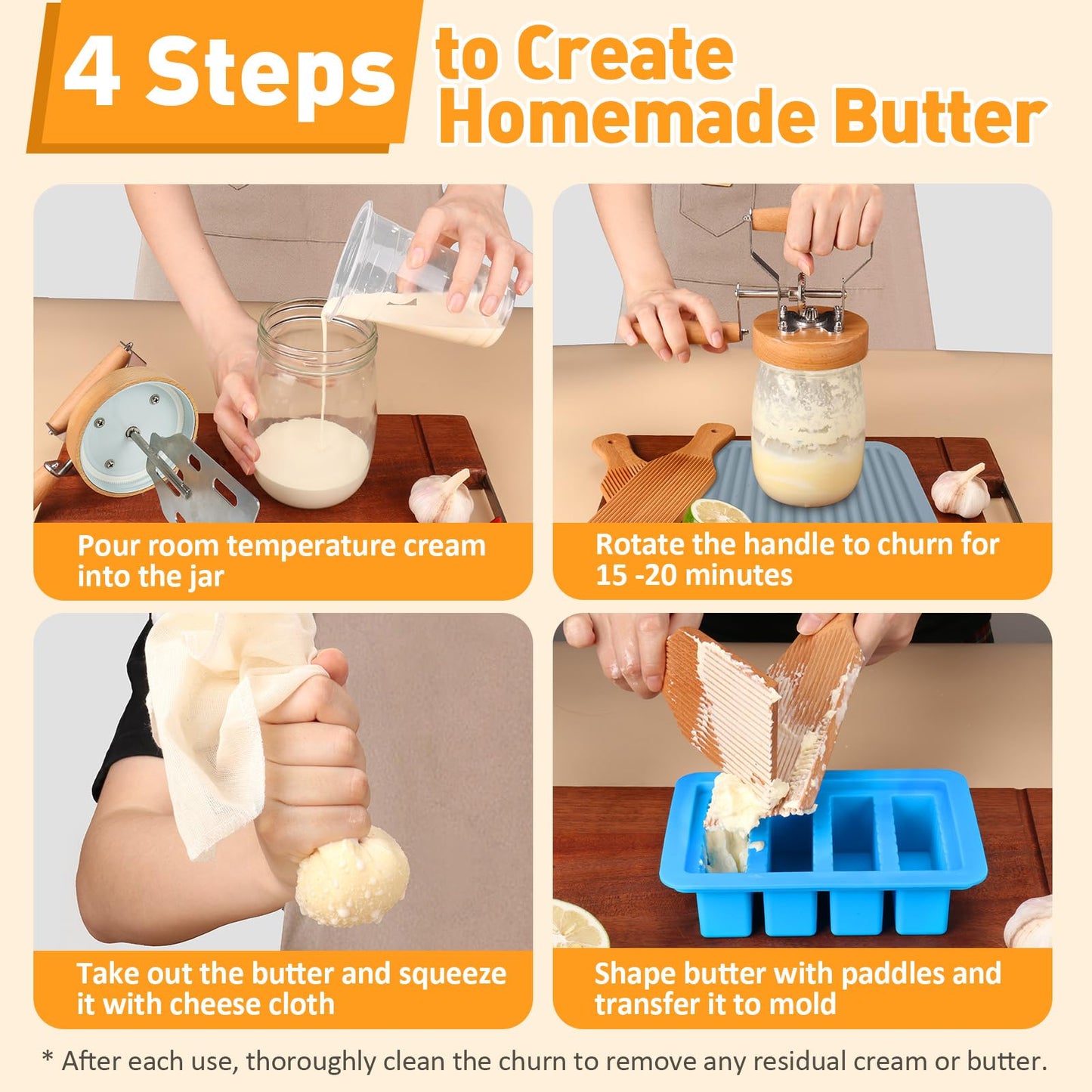 4 Steps to Create Homemade Butter

Pour room temperature cream into the jar

Rotate the handle to churn for 15 -20 minutes

Take out the butter and squeeze it with cheese cloth

Shape butter with paddles and transfer it to mold

* After each use, thoroughly clean the churn to remove any residual cream or butter.