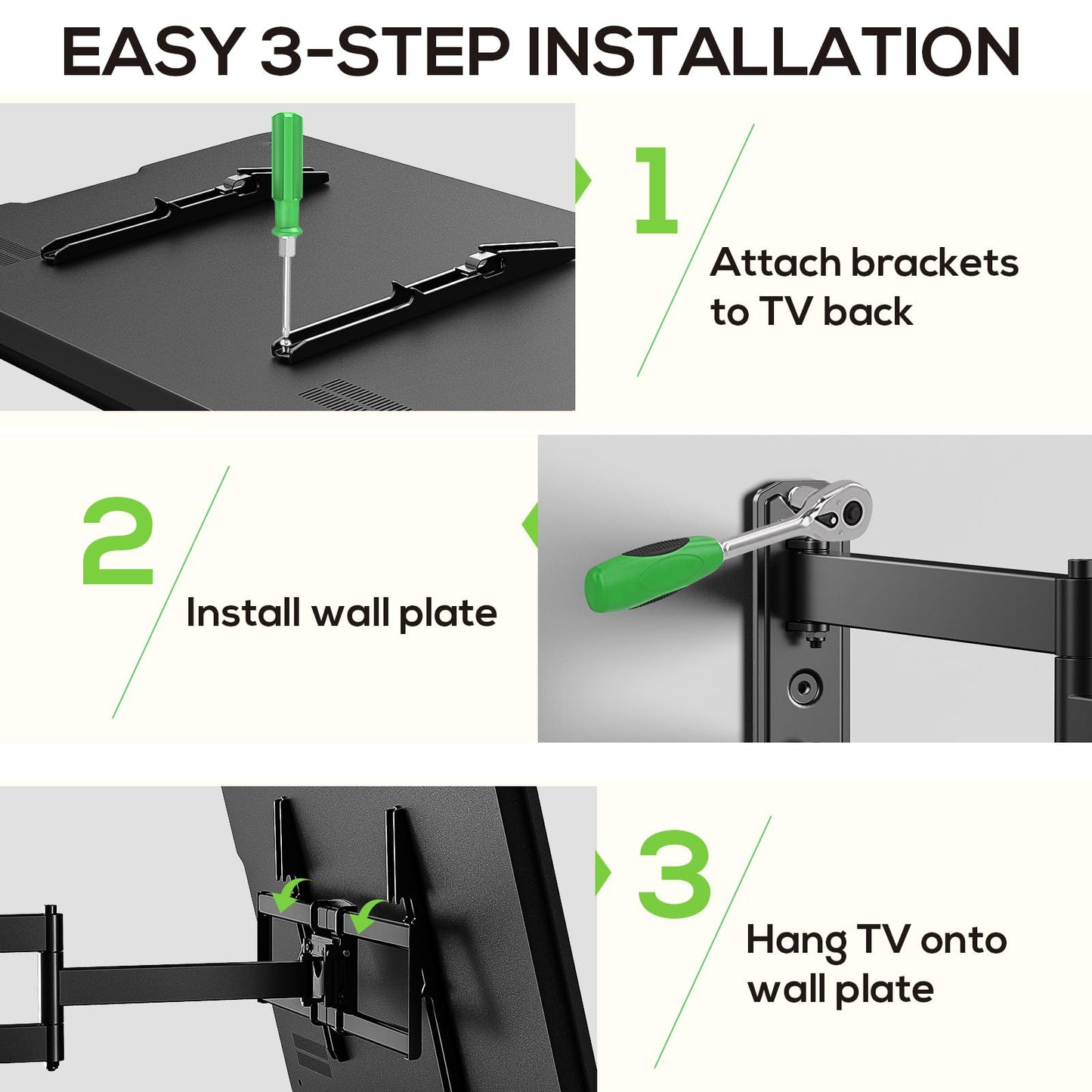 EASY 3-STEP INSTALLATION

1

Attach brackets to TV back

2

Install wall plate

3

Hang TV onto wall plate