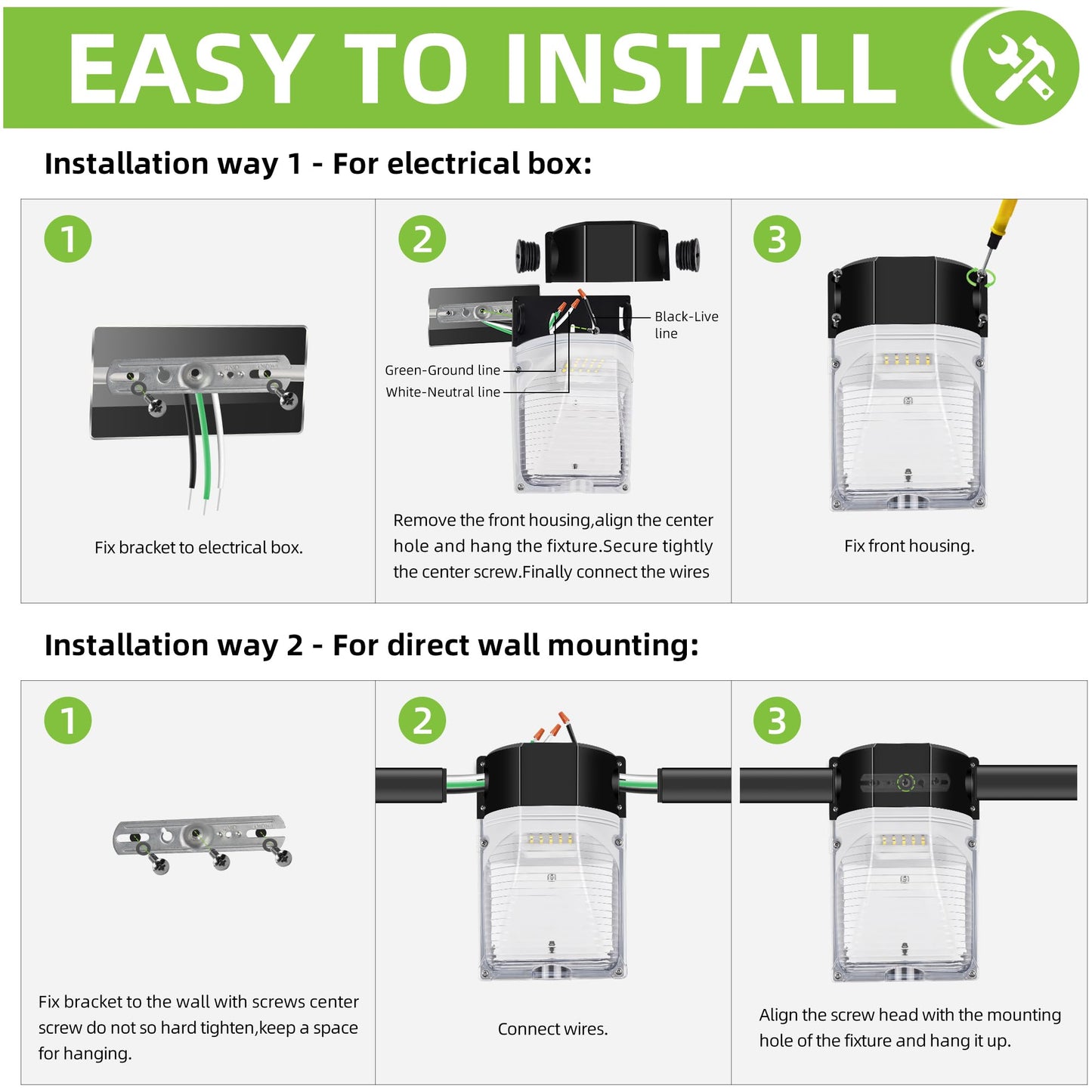 EASY TO INSTALL

Installation way 1 - For electrical box:

1

Fix bracket to electrical box.

2

Black-Live line

Green-Ground line

White-Neutral line

Remove the front housing,align the center hole and hang the fixture.Secure tightly the center screw.Finally connect the wires

3

Fix front housing.

Installation way 2 - For direct wall mounting:

1

Fix bracket to the wall with screws center screw do not so hard tighten,keep a space for hanging.

2

Connect wires.

3

Align the screw head with the mounting hole of the fixture and hang it up.