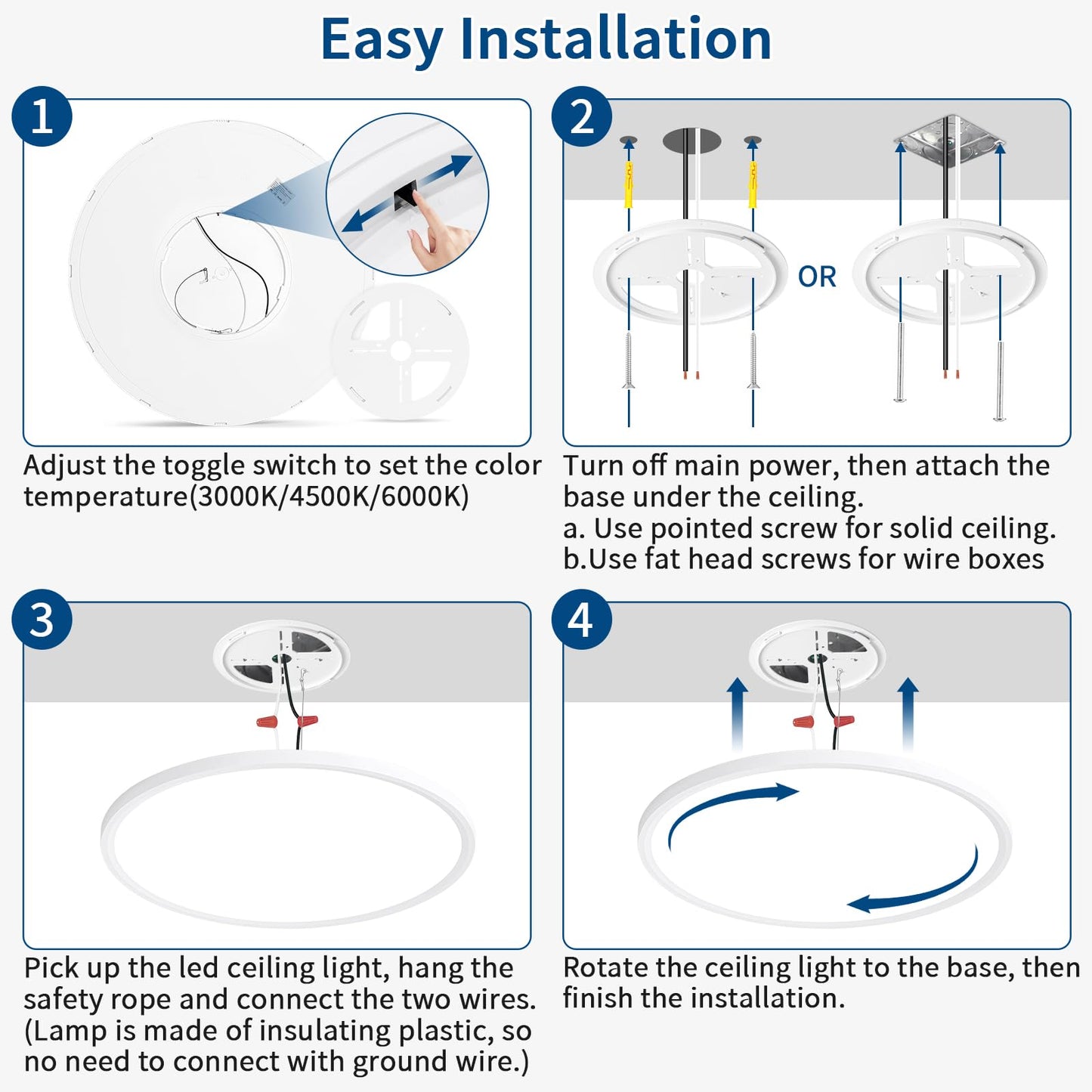 Easy Installation

1

Adjust the toggle switch to set the color temperature(3000K/4500K/6000K)

2

OR

Turn off main power, then attach the base under the ceiling.
a. Use pointed screw for solid ceiling.
b.Use fat head screws for wire boxes

3

Pick up the led ceiling light, hang the safety rope and connect the two wires. (Lamp is made of insulating plastic, so no need to connect with ground wire.)

4

Rotate the ceiling light to the base, then finish the installation.