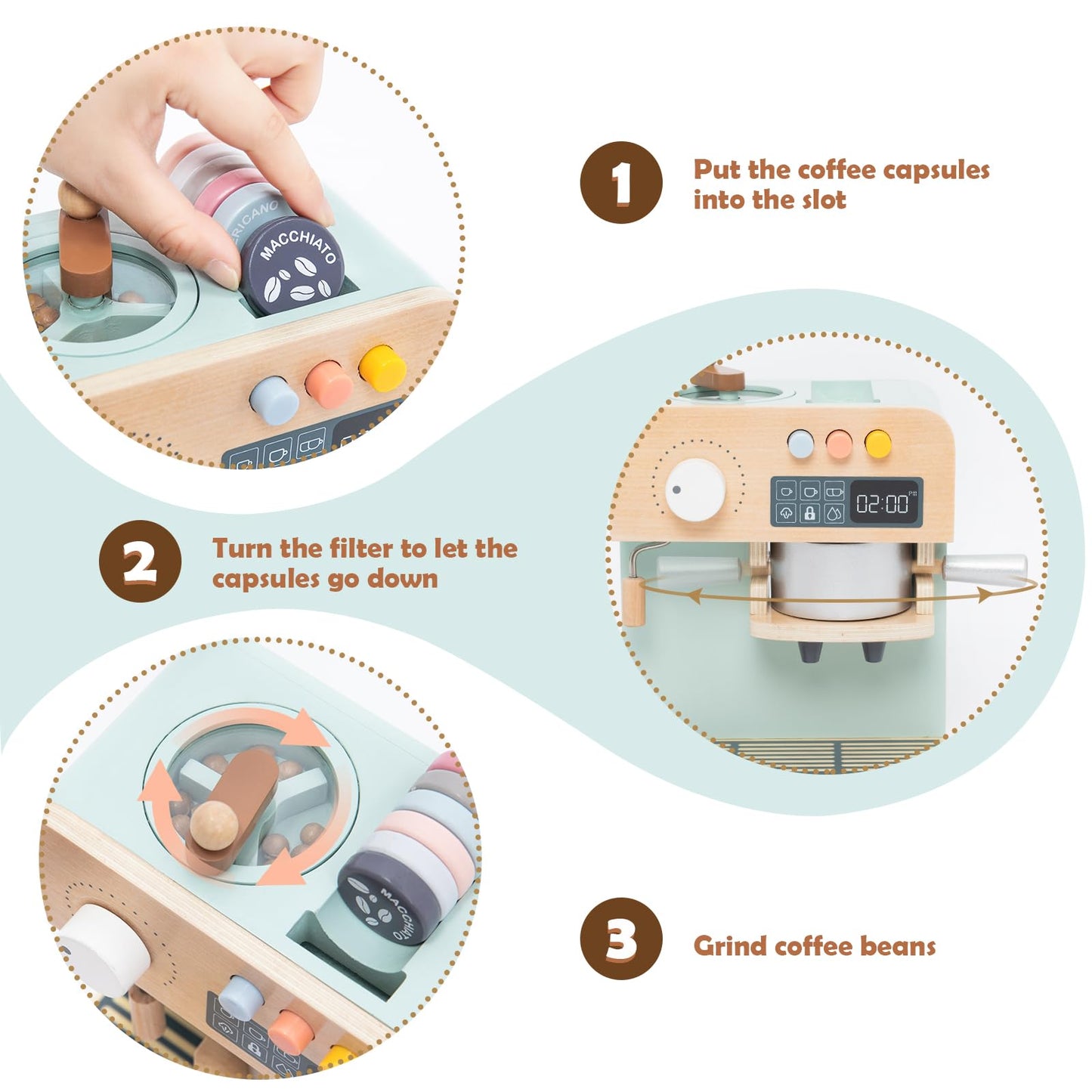 RICANO

MACCHIATO

1 Put the coffee capsules into the slot

02:00

2 Turn the filter to let the capsules go down

MACCHIATO

3 Grind coffee beans