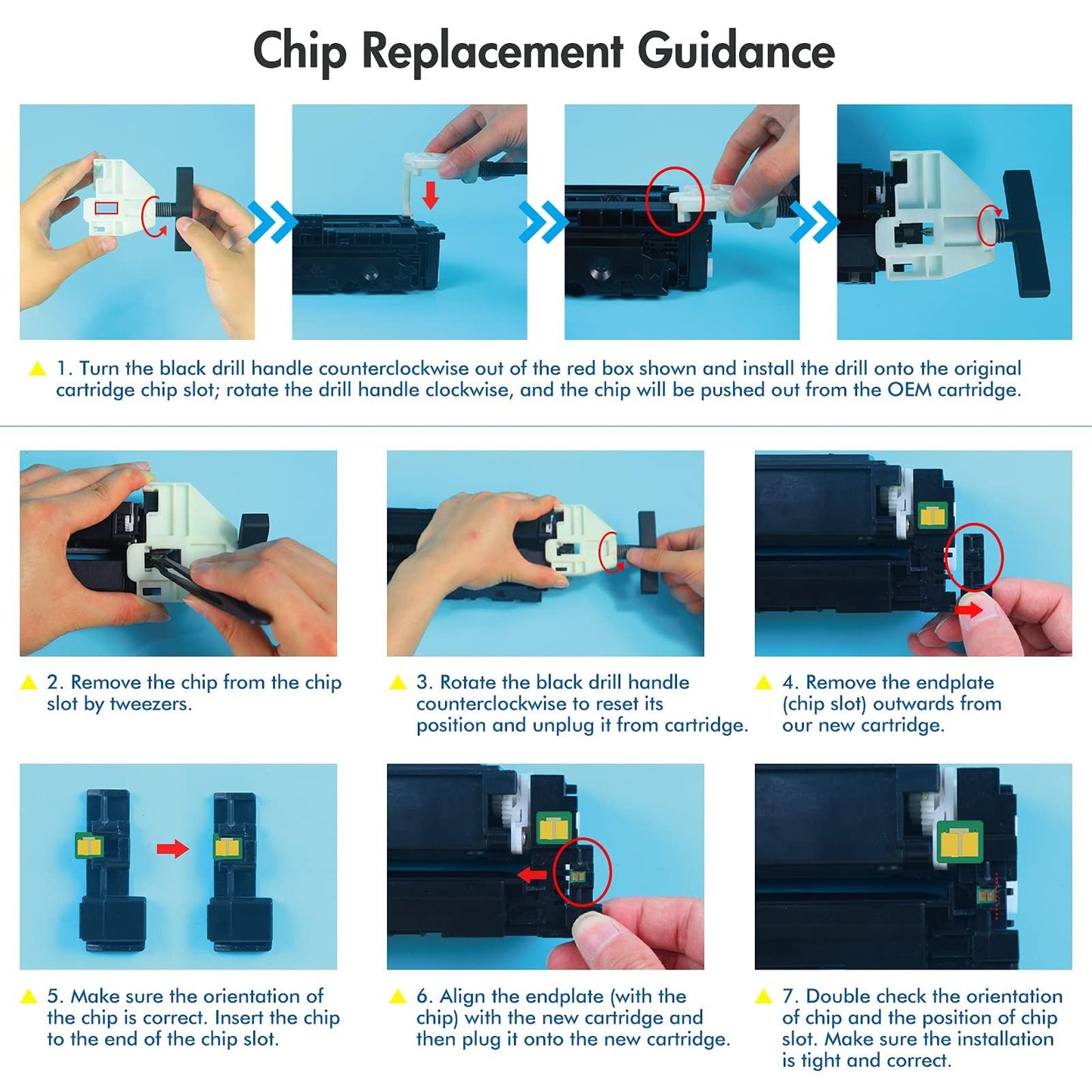 Chip Replacement Guidance

1. Turn the black drill handle counterclockwise out of the red box shown and install the drill onto the original cartridge chip slot; rotate the drill handle clockwise, and the chip will be pushed out from the OEM cartridge.

2. Remove the chip from the chip slot by tweezers.

3. Rotate the black drill handle counterclockwise to reset its position and unplug it from cartridge.

4. Remove the endplate (chip slot) outwards from our new cartridge.

5. Make sure the orientation of the chip is correct. Insert the chip to the end of the chip slot.

6. Align the endplate (with the chip) with the new cartridge and then plug it onto the new cartridge.

7. Double check the orientation of chip and the position of chip slot. Make sure the installation is tight and correct.