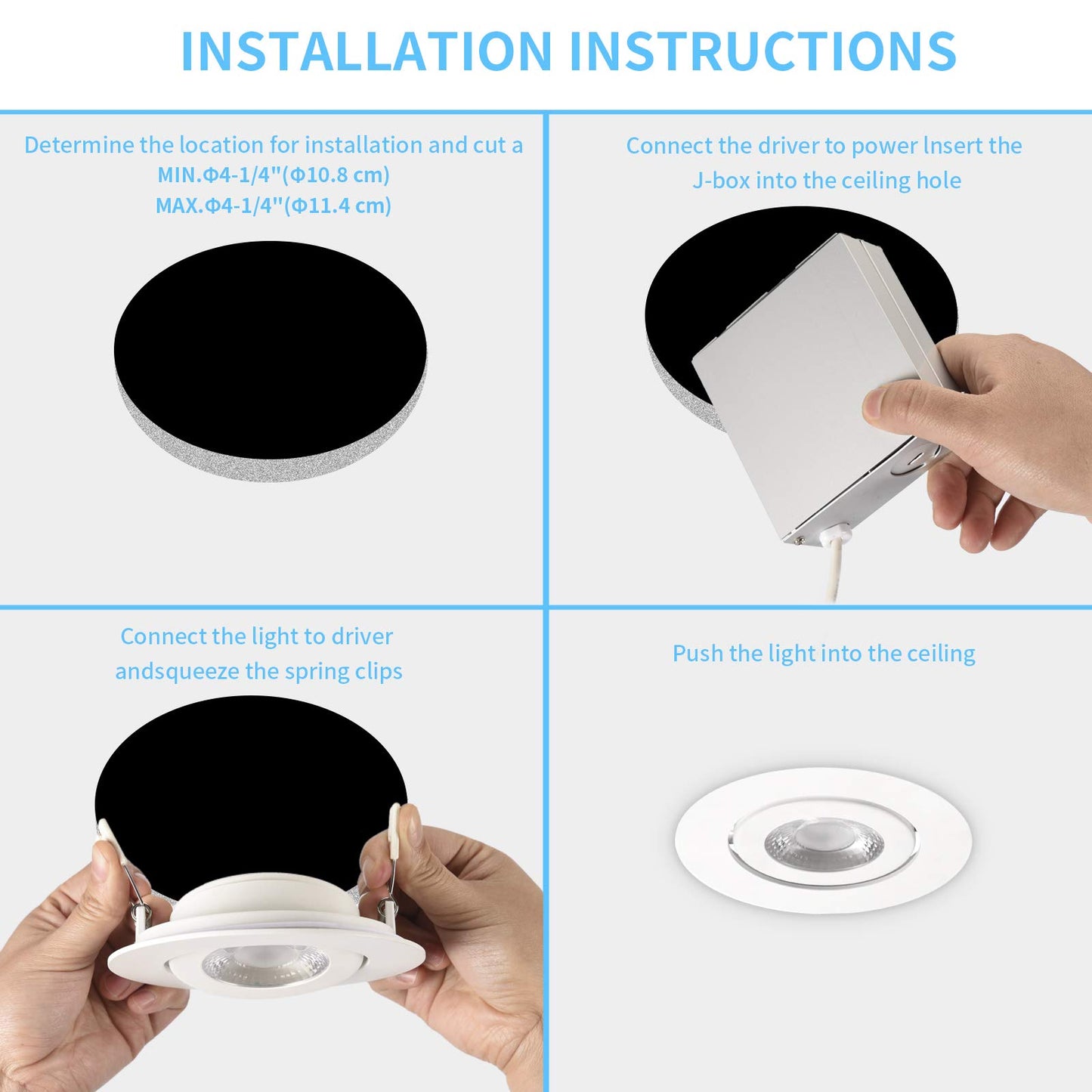 INSTALLATION INSTRUCTIONS

Determine the location for installation and cut a MIN.Φ4-1/4"(Φ10.8 cm) MAX.Φ4-1/4"(Φ11.4 cm)

Connect the driver to power lnsert the J-box into the ceiling hole

Connect the light to driver andsqueeze the spring clips

Push the light into the ceiling