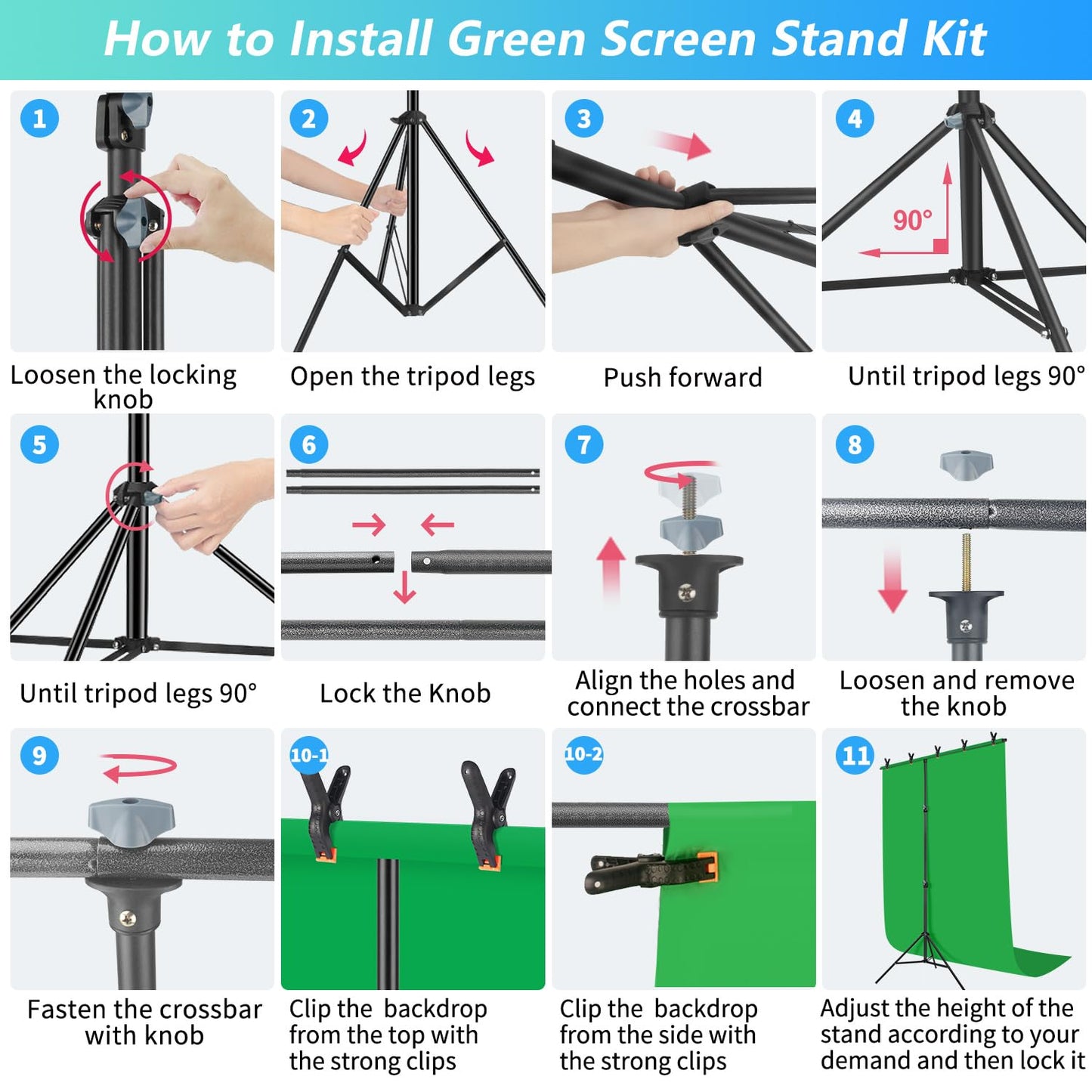 How to Install Green Screen Stand Kit

1
Loosen the locking knob

2
Open the tripod legs

3
Push forward

4
90°
Until tripod legs 90°

5
Until tripod legs 90°

6
Lock the Knob

7
Align the holes and connect the crossbar

8
Loosen and remove the knob

9
Fasten the crossbar with knob

10-1
Clip the backdrop from the top with the strong clips

10-2
Clip the backdrop from the side with the strong clips

11
Adjust the height of the stand according to your demand and then lock it