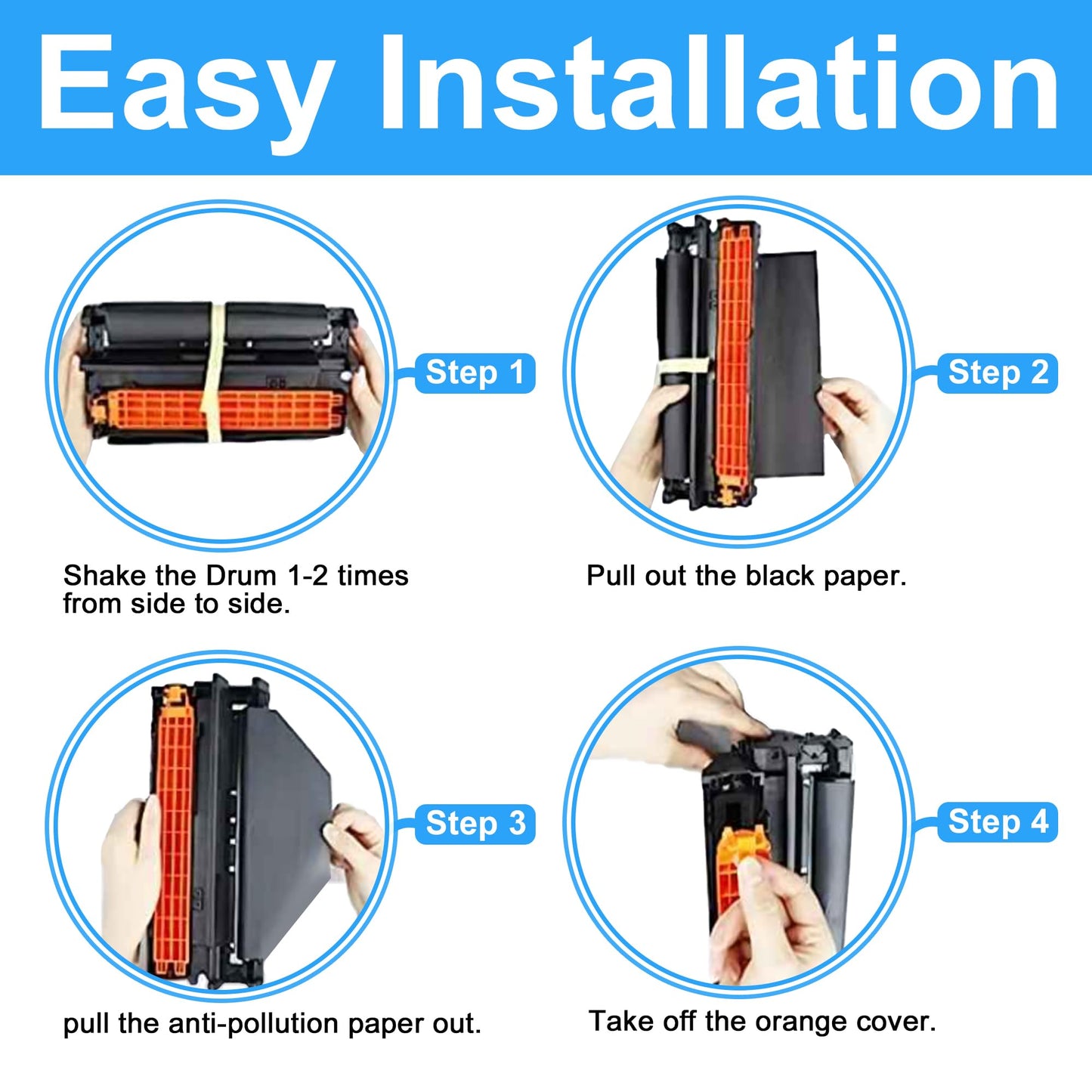 Easy Installation

Step 1

Shake the Drum 1-2 times from side to side.

Step 2

Pull out the black paper.

Step 3

pull the anti-pollution paper out.

Step 4

Take off the orange cover.