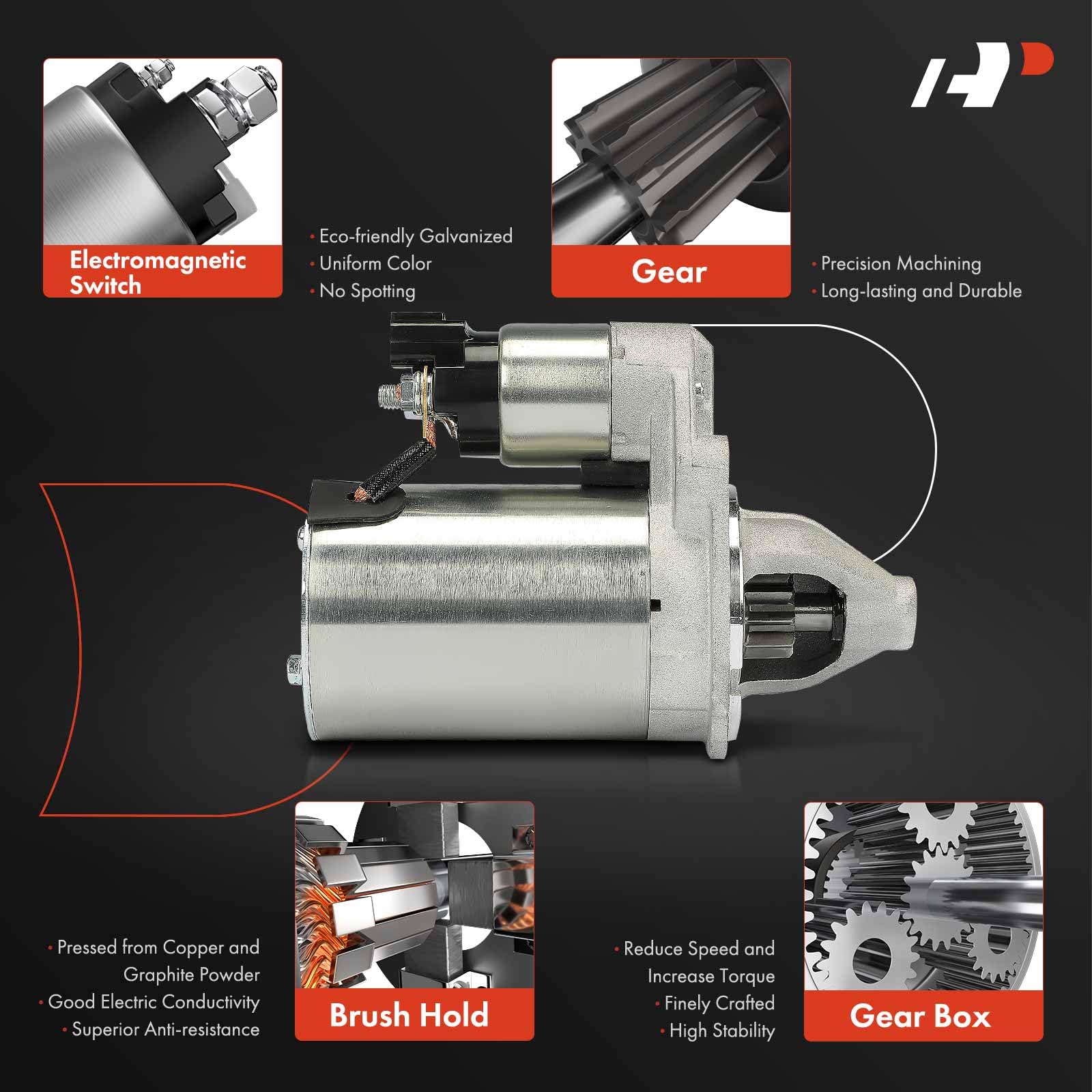 Electromagnetic Switch

• Eco-friendly Galvanized
• Uniform Color
• No Spotting

Gear

• Precision Machining
• Long-lasting and Durable

• Pressed from Copper and Graphite Powder
• Good Electric Conductivity
• Superior Anti-resistance

Brush Hold

• Reduce Speed and Increase Torque
• Finely Crafted
• High Stability

Gear Box