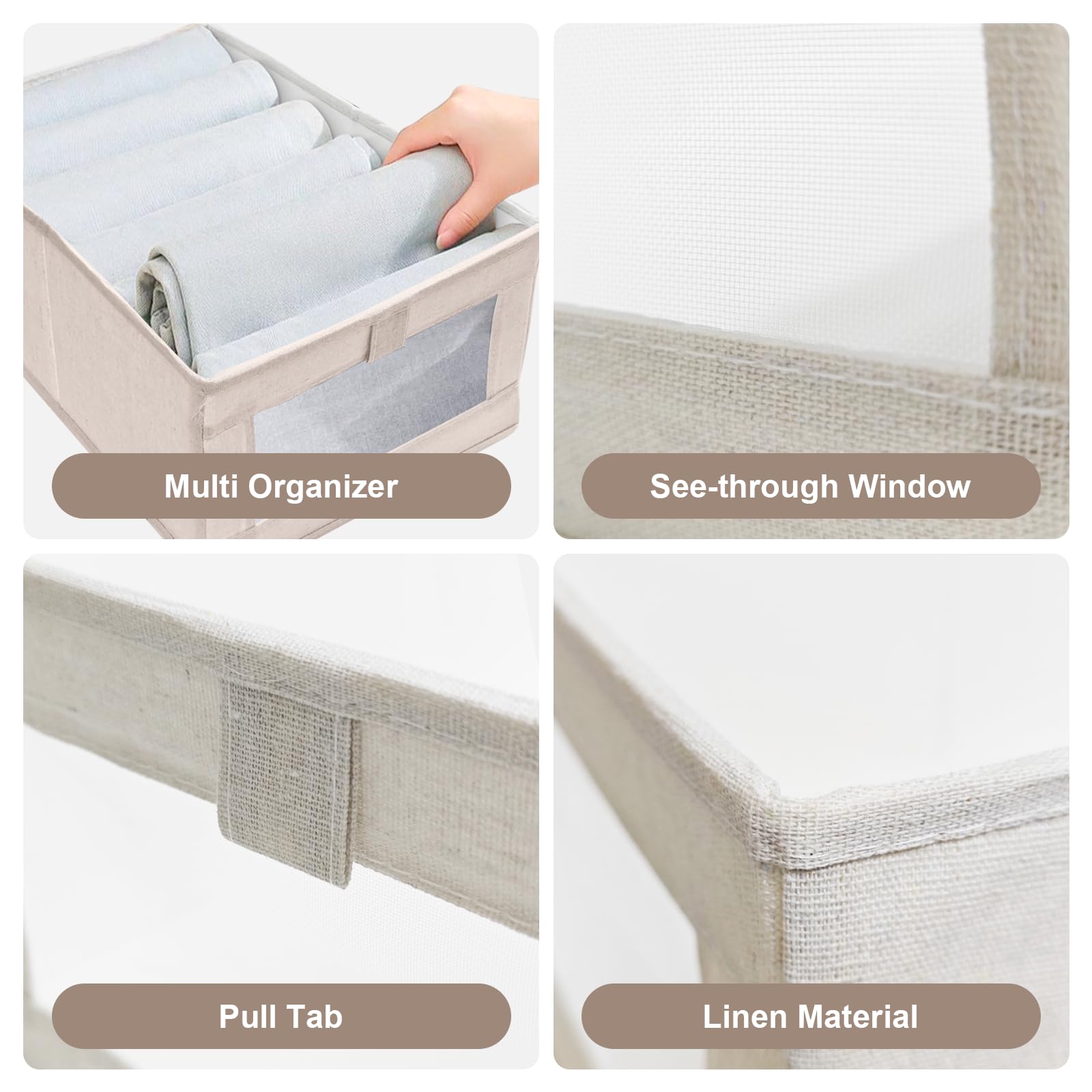 Multi Organizer

See-through Window

Pull Tab

Linen Material