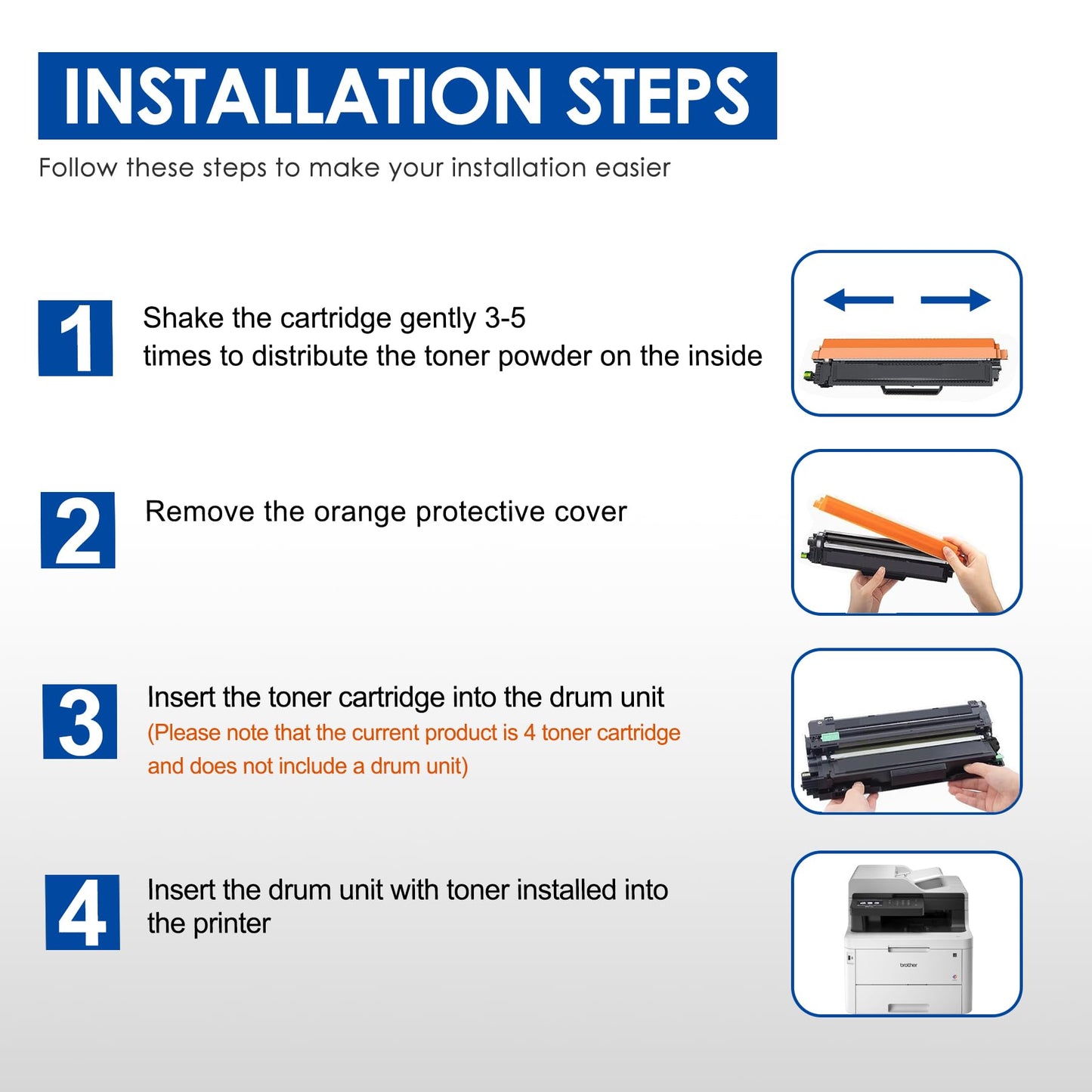 INSTALLATION STEPS

Follow these steps to make your installation easier

1

Shake the cartridge gently 3-5 times to distribute the toner powder on the inside

2

Remove the orange protective cover

3

Insert the toner cartridge into the drum unit

(Please note that the current product is 4 toner cartridge and does not include a drum unit)

4

Insert the drum unit with toner installed into the printer

brother