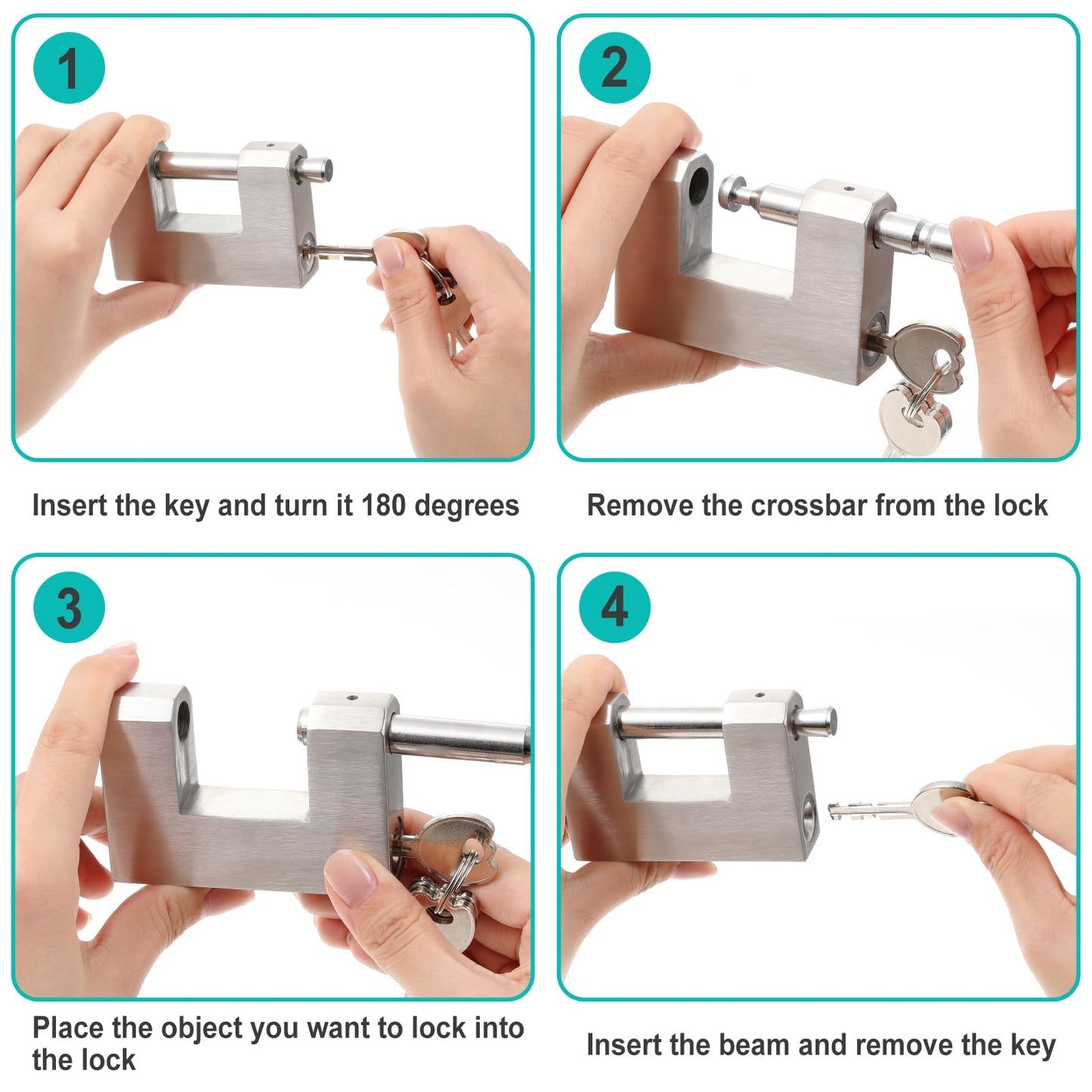 1

Insert the key and turn it 180 degrees

2

Remove the crossbar from the lock

3

Place the object you want to lock into the lock

4

Insert the beam and remove the key