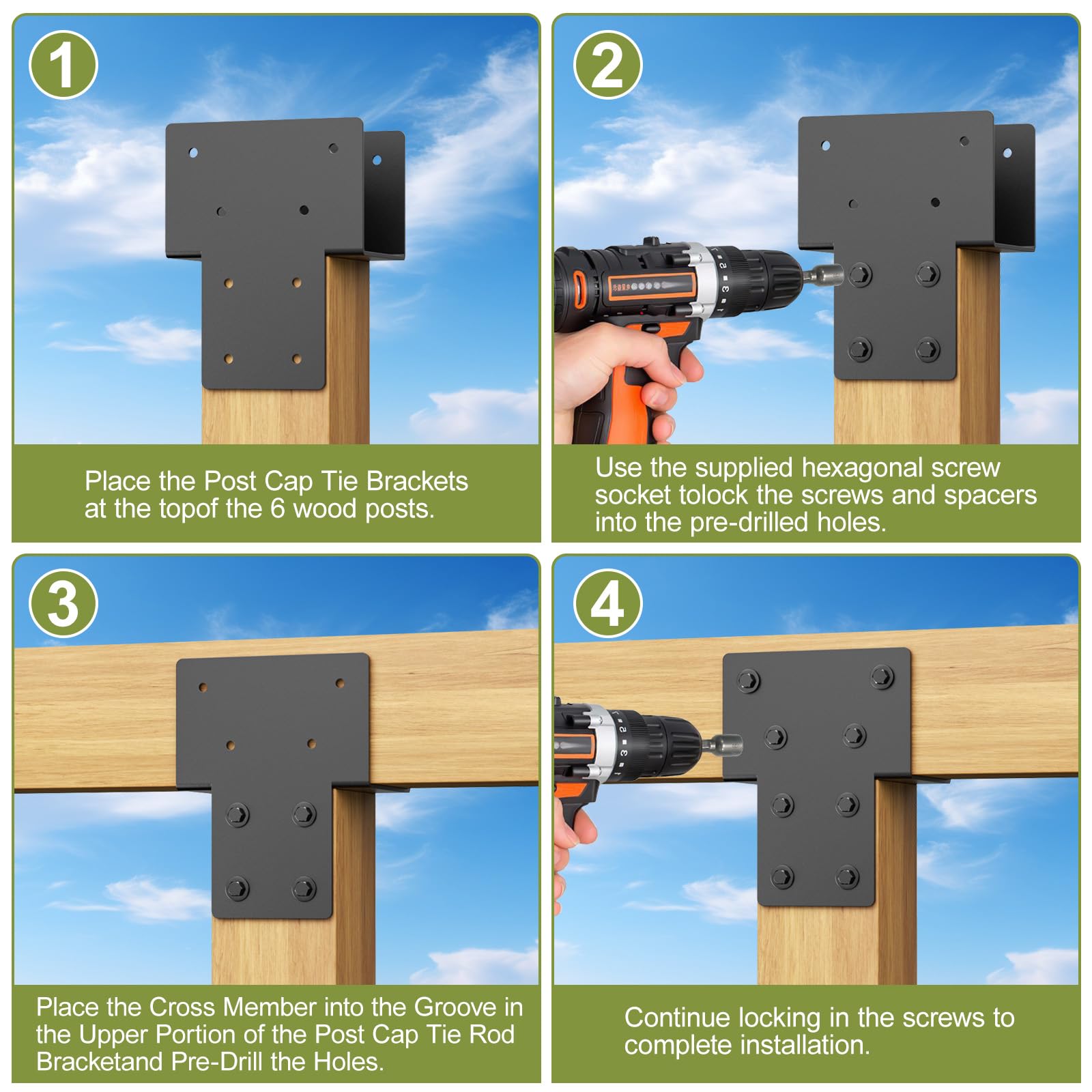 1

Place the Post Cap Tie Brackets at the topof the 6 wood posts.

2

Use the supplied hexagonal screw socket tolock the screws and spacers into the pre-drilled holes.

3

Place the Cross Member into the Groove in the Upper Portion of the Post Cap Tie Rod Bracketand Pre-Drill the Holes.

4

Continue locking in the screws to complete installation.