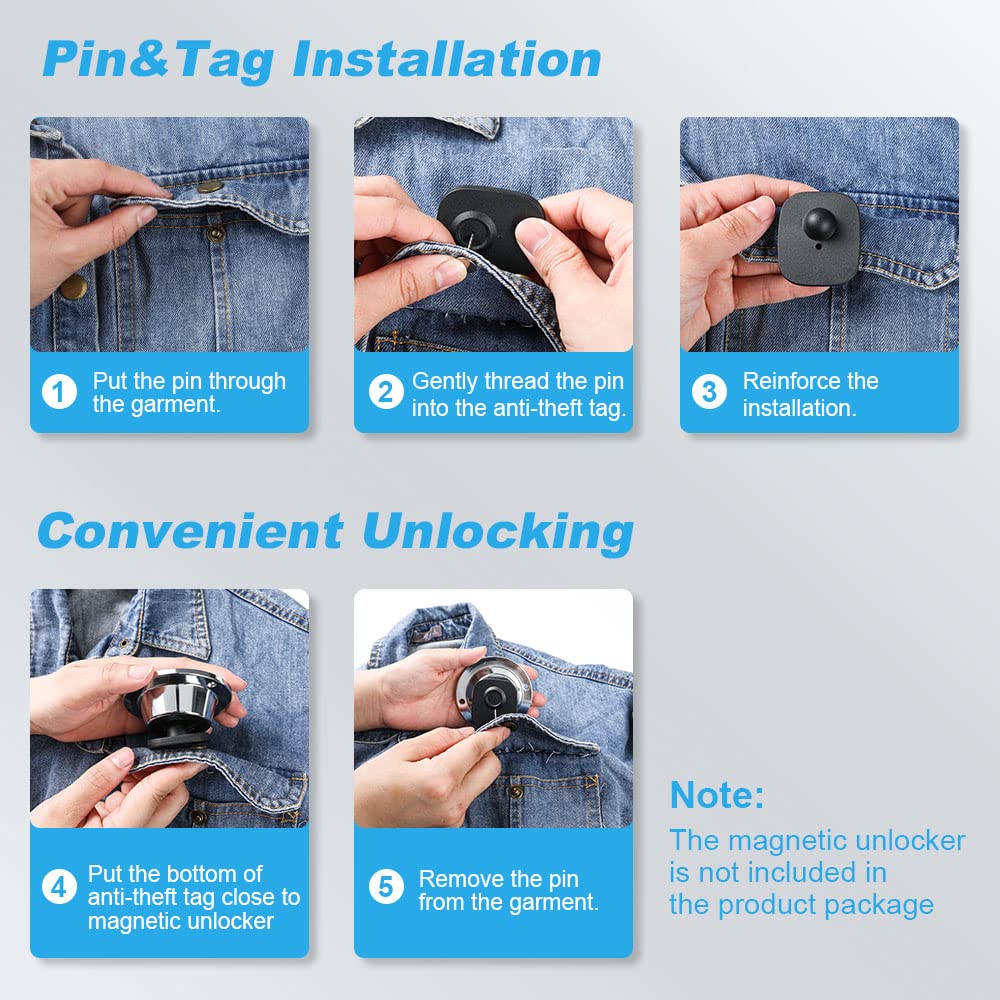 Pin&Tag Installation

1 Put the pin through the garment.

2 Gently thread the pin into the anti-theft tag.

3 Reinforce the installation.

Convenient Unlocking

4 Put the bottom of anti-theft tag close to magnetic unlocker

5 Remove the pin from the garment.

Note:
The magnetic unlocker is not included in the product package