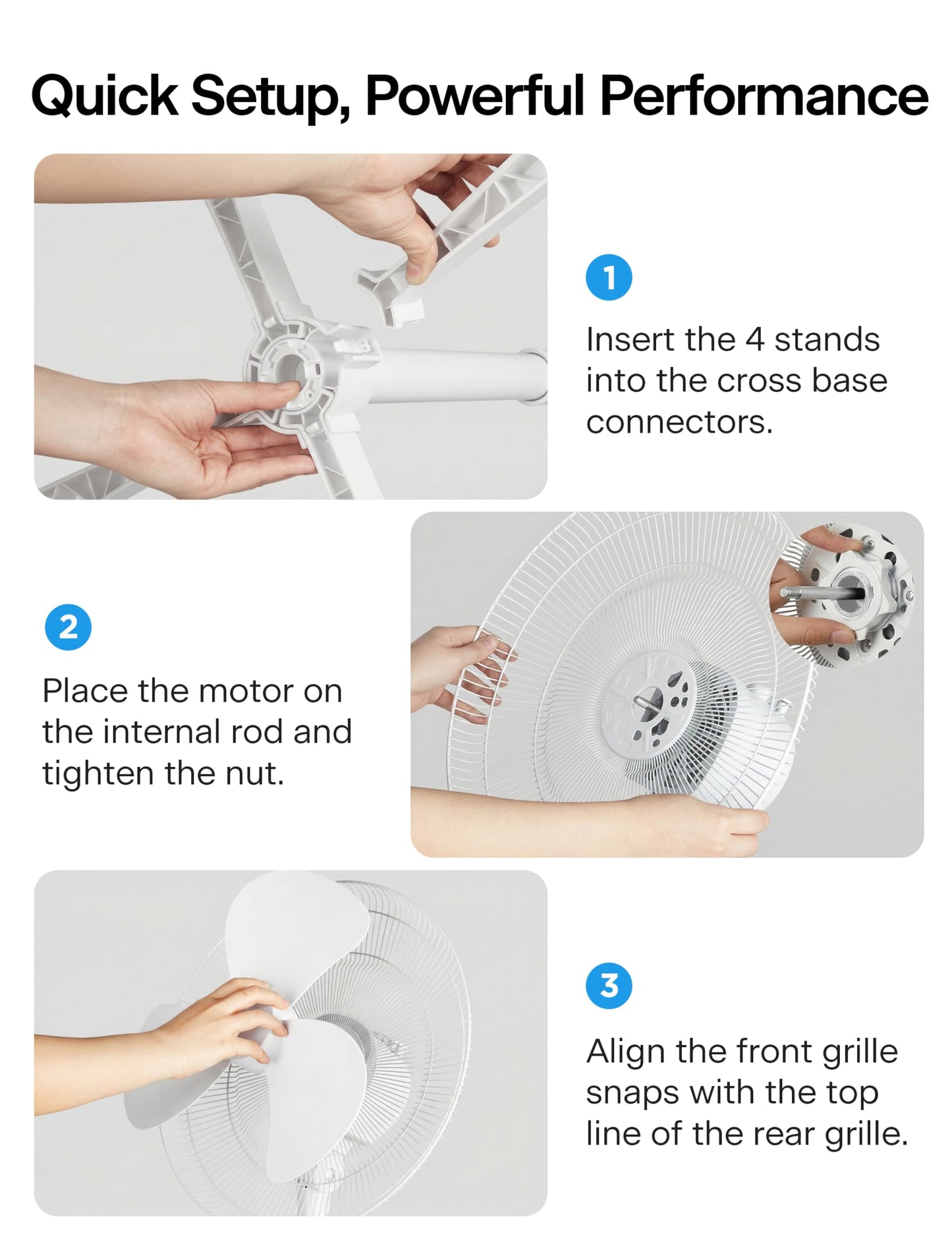 Quick Setup, Powerful Performance

1

Insert the 4 stands into the cross base connectors.

2

Place the motor on the internal rod and tighten the nut.

3

Align the front grille snaps with the top line of the rear grille.