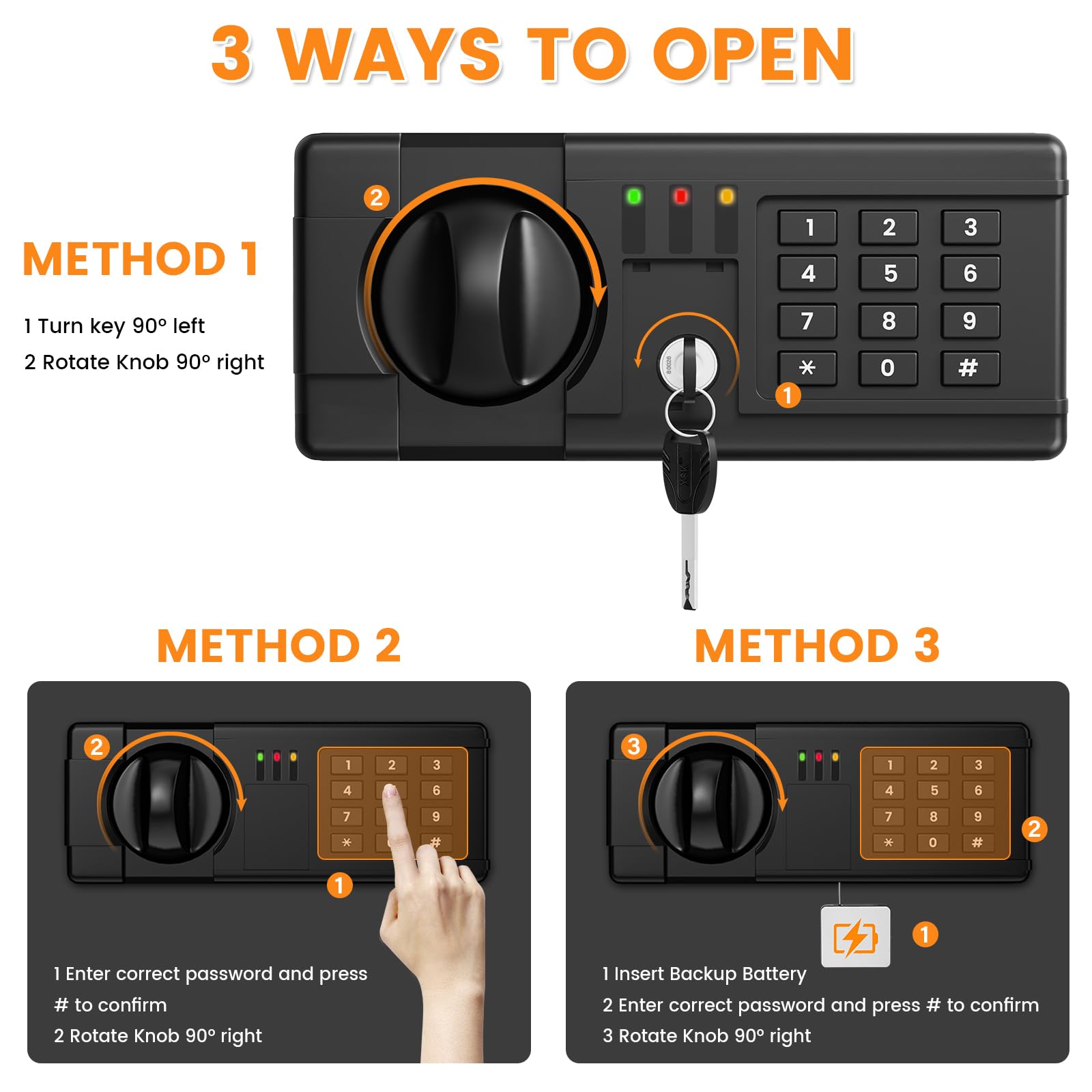 3 WAYS TO OPEN

METHOD 1

1 Turn key 90° left
2 Rotate Knob 90° right

2

1 2 3
4 5 6
7 8 9
* 0 #

1

METHOD 2

2

1 2 3
4 6
7 9
* #

1

1 Enter correct password and press # to confirm
2 Rotate Knob 90° right

METHOD 3

3

1 2 3
4 5 6
7 8 9
* 0 #

2

1

1 Insert Backup Battery
2 Enter correct password and press # to confirm
3 Rotate Knob 90° right