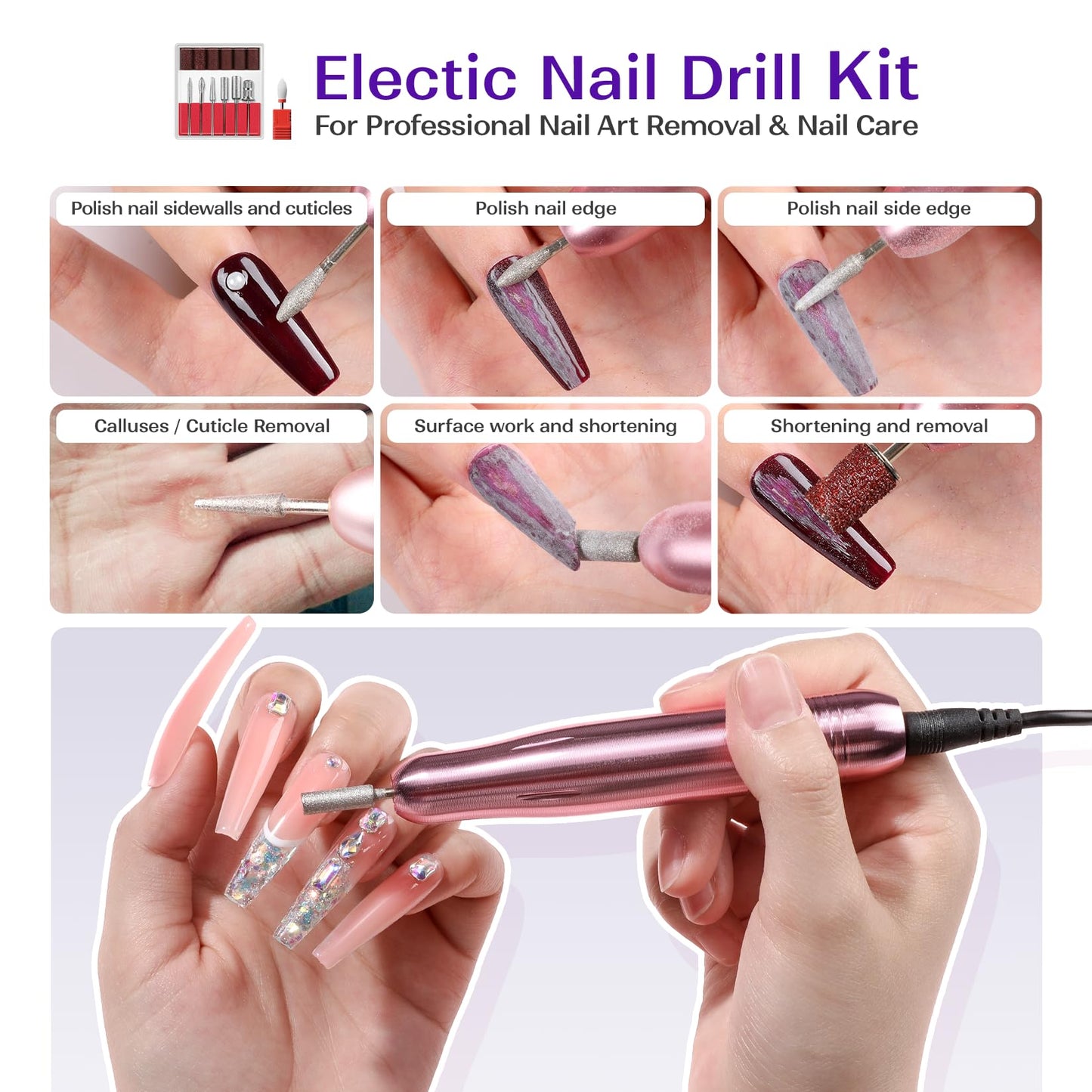 Electic Nail Drill Kit
For Professional Nail Art Removal & Nail Care

Polish nail sidewalls and cuticles

Polish nail edge

Polish nail side edge

Calluses / Cuticle Removal

Surface work and shortening

Shortening and removal