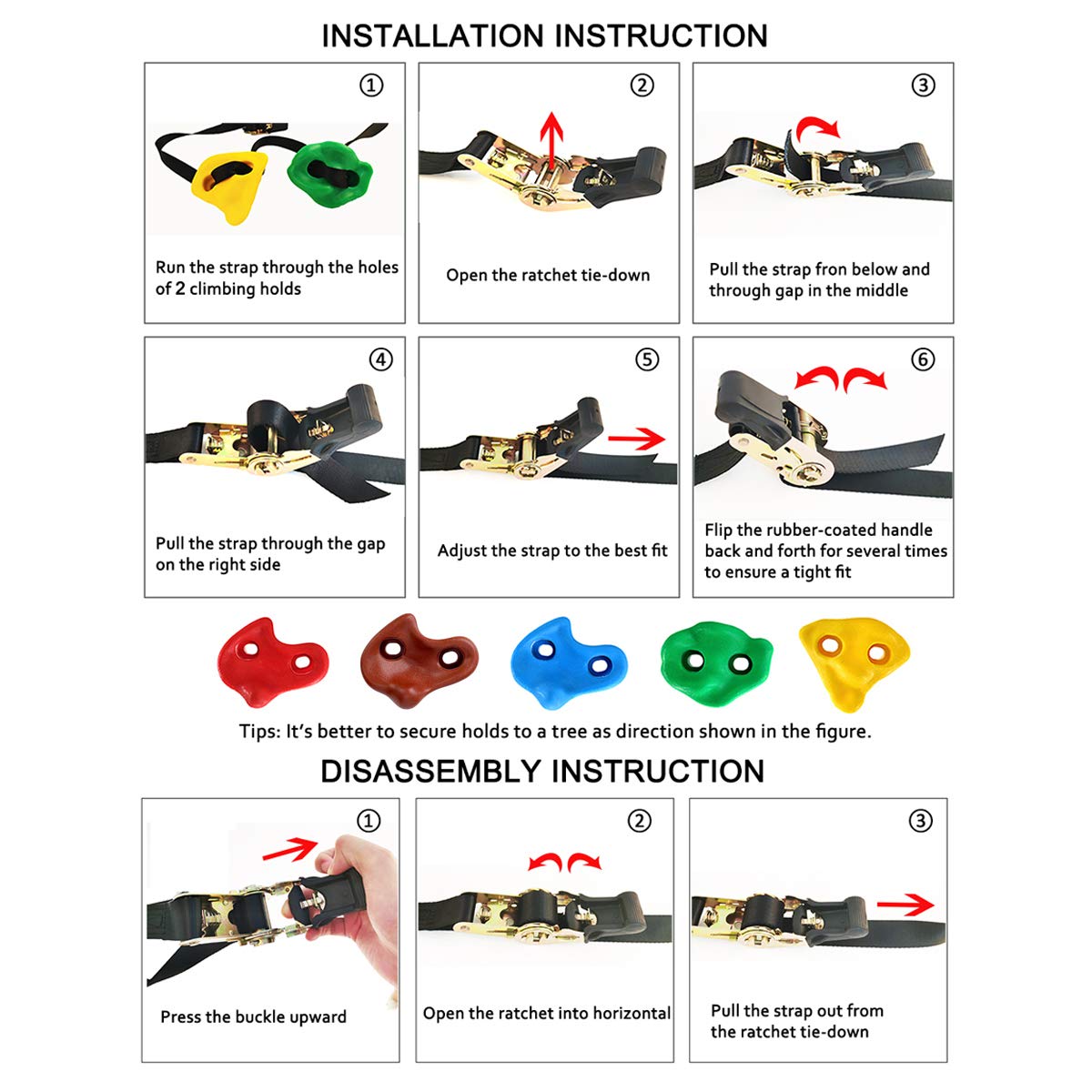 INSTALLATION INSTRUCTION

①
Run the strap through the holes of 2 climbing holds

②
Open the ratchet tie-down

③
Pull the strap fron below and through gap in the middle

④
Pull the strap through the gap on the right side

⑤
Adjust the strap to the best fit

⑥
Flip the rubber-coated handle back and forth for several times to ensure a tight fit

Tips: It's better to secure holds to a tree as direction shown in the figure.

DISASSEMBLY INSTRUCTION

①
Press the buckle upward

②
Open the ratchet into horizontal

③
Pull the strap out from the ratchet tie-down