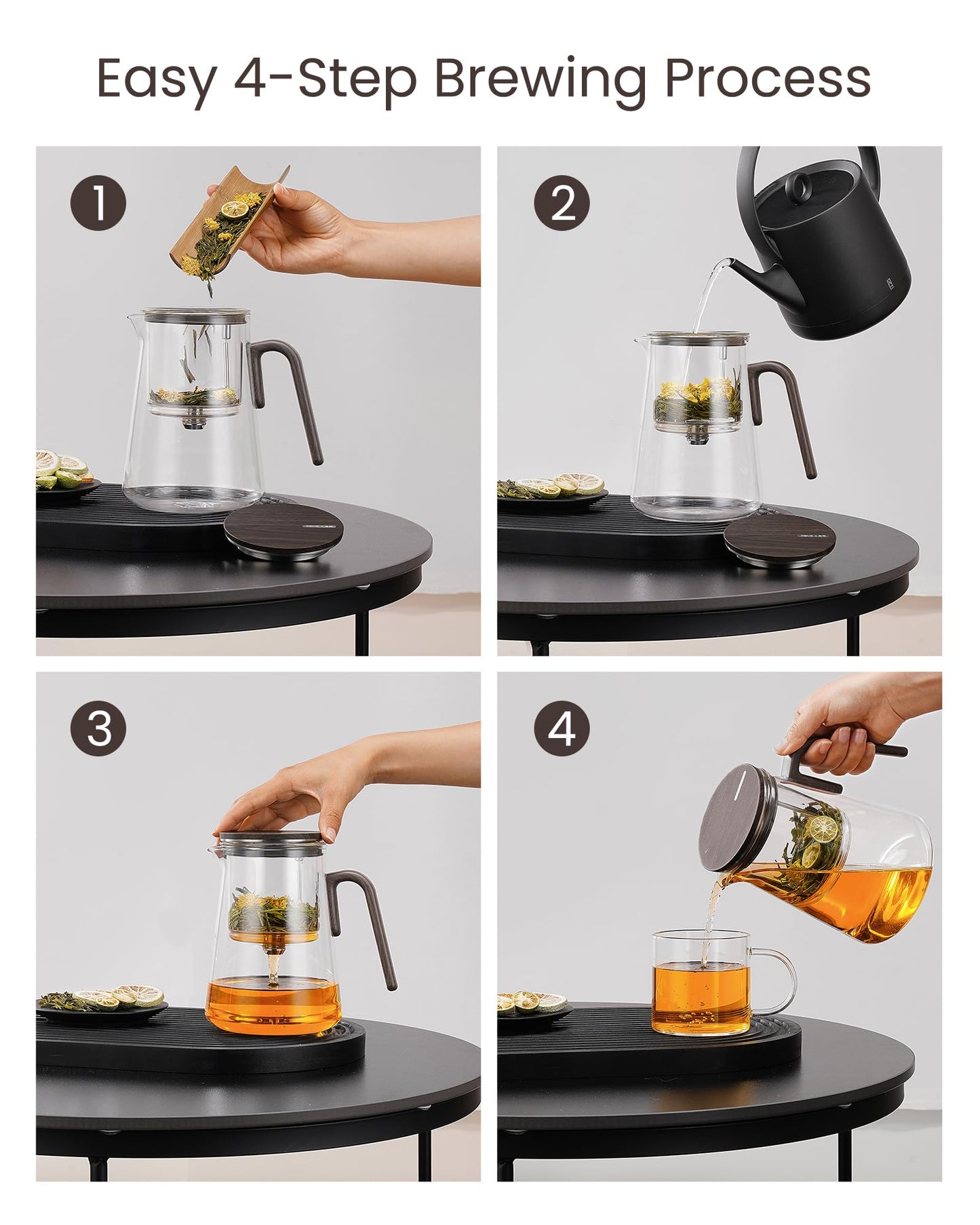 Easy 4-Step Brewing Process

1

2

3

4