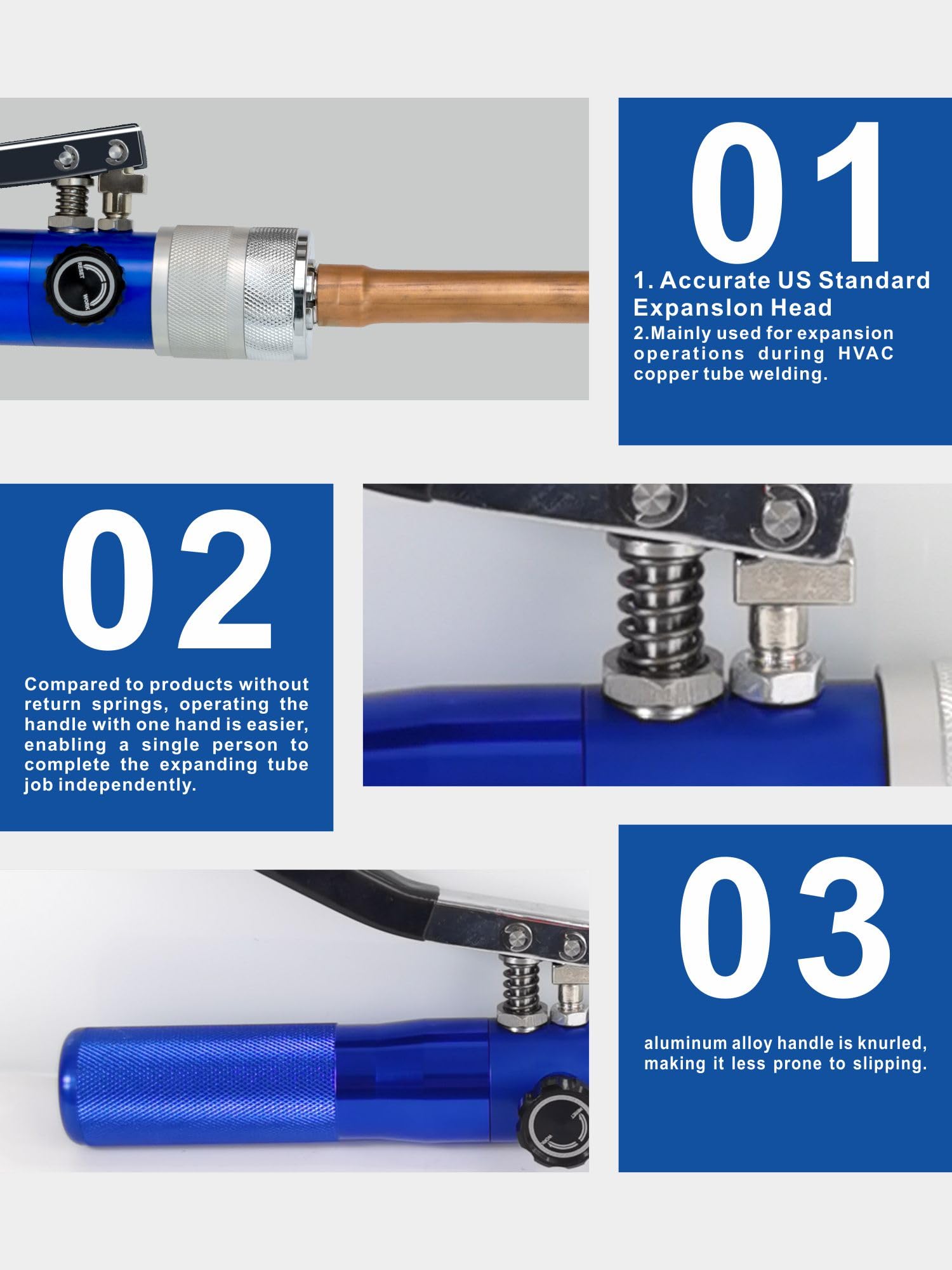 RESET
WORK

01

1. Accurate US Standard Expanslon Head
2.Mainly used for expansion operations during HVAC copper tube welding.

02

Compared to products without return springs, operating the handle with one hand is easier, enabling a single person to complete the expanding tube job independently.

03

aluminum alloy handle is knurled, making it less prone to slipping.