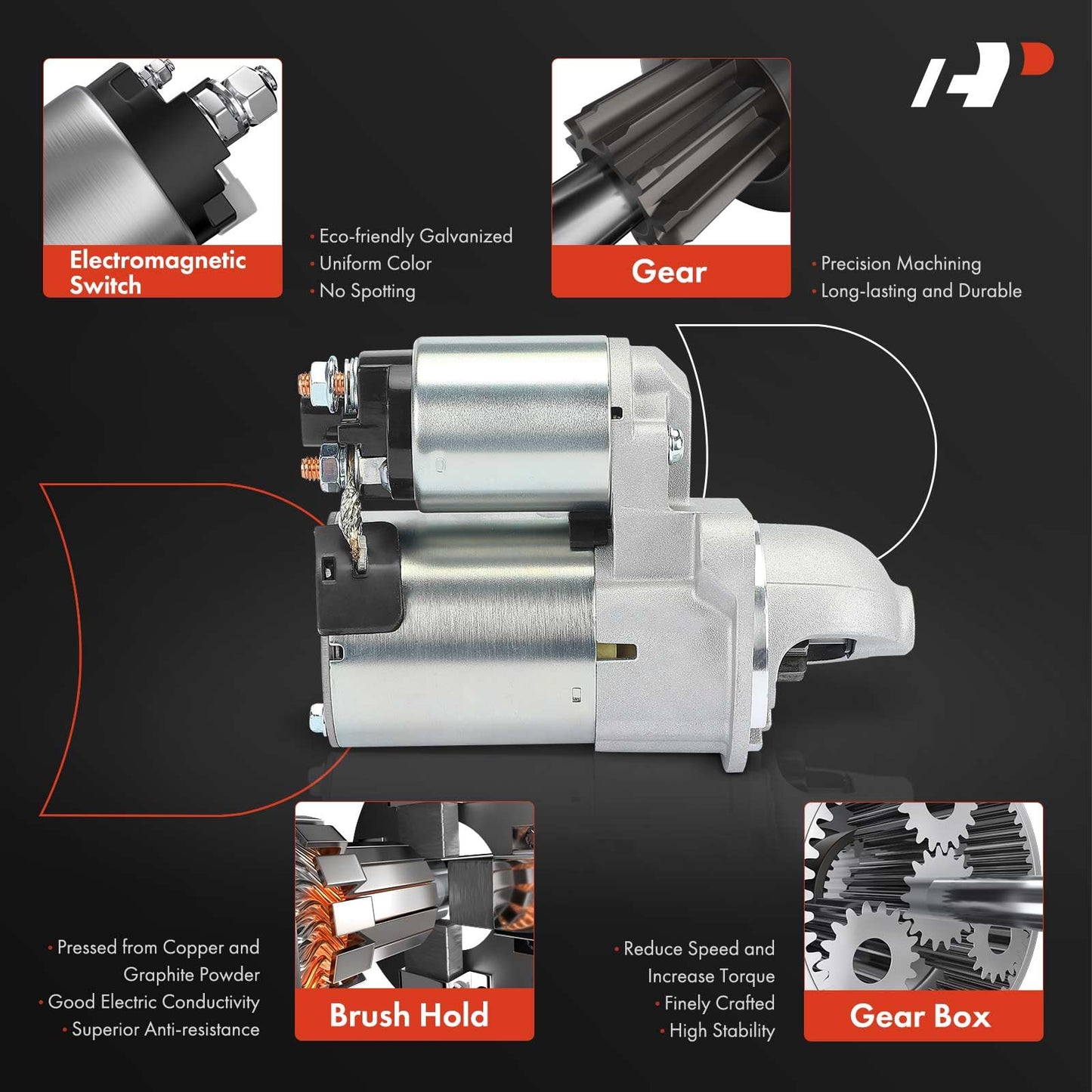 Electromagnetic Switch

• Eco-friendly Galvanized
• Uniform Color
• No Spotting

Gear

• Precision Machining
• Long-lasting and Durable

• Pressed from Copper and Graphite Powder
• Good Electric Conductivity
• Superior Anti-resistance

Brush Hold

• Reduce Speed and Increase Torque
• Finely Crafted
• High Stability

Gear Box