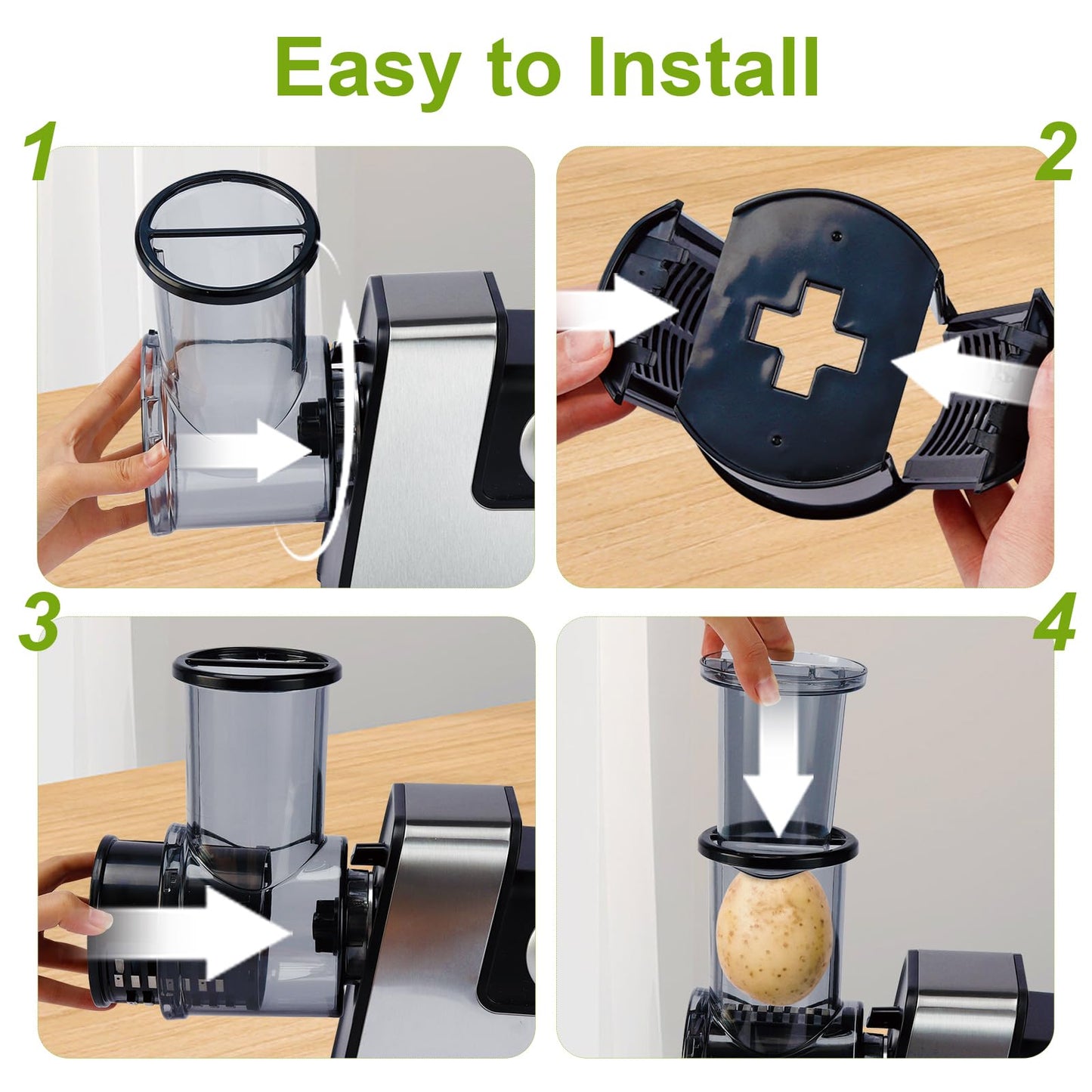 Easy to Install

1

2

3

4