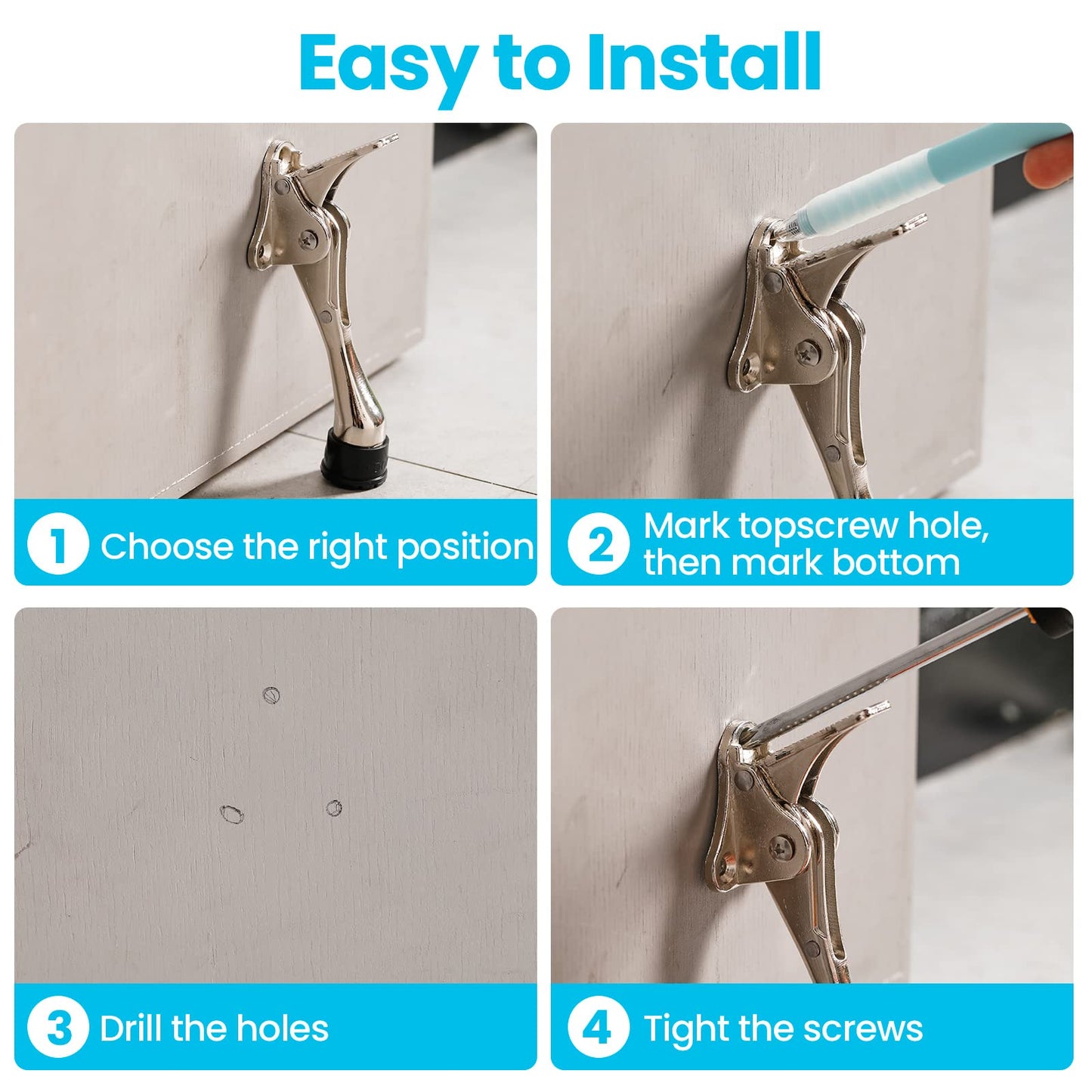 Easy to Install

1 Choose the right position

2 Mark topscrew hole, then mark bottom

3 Drill the holes

4 Tight the screws