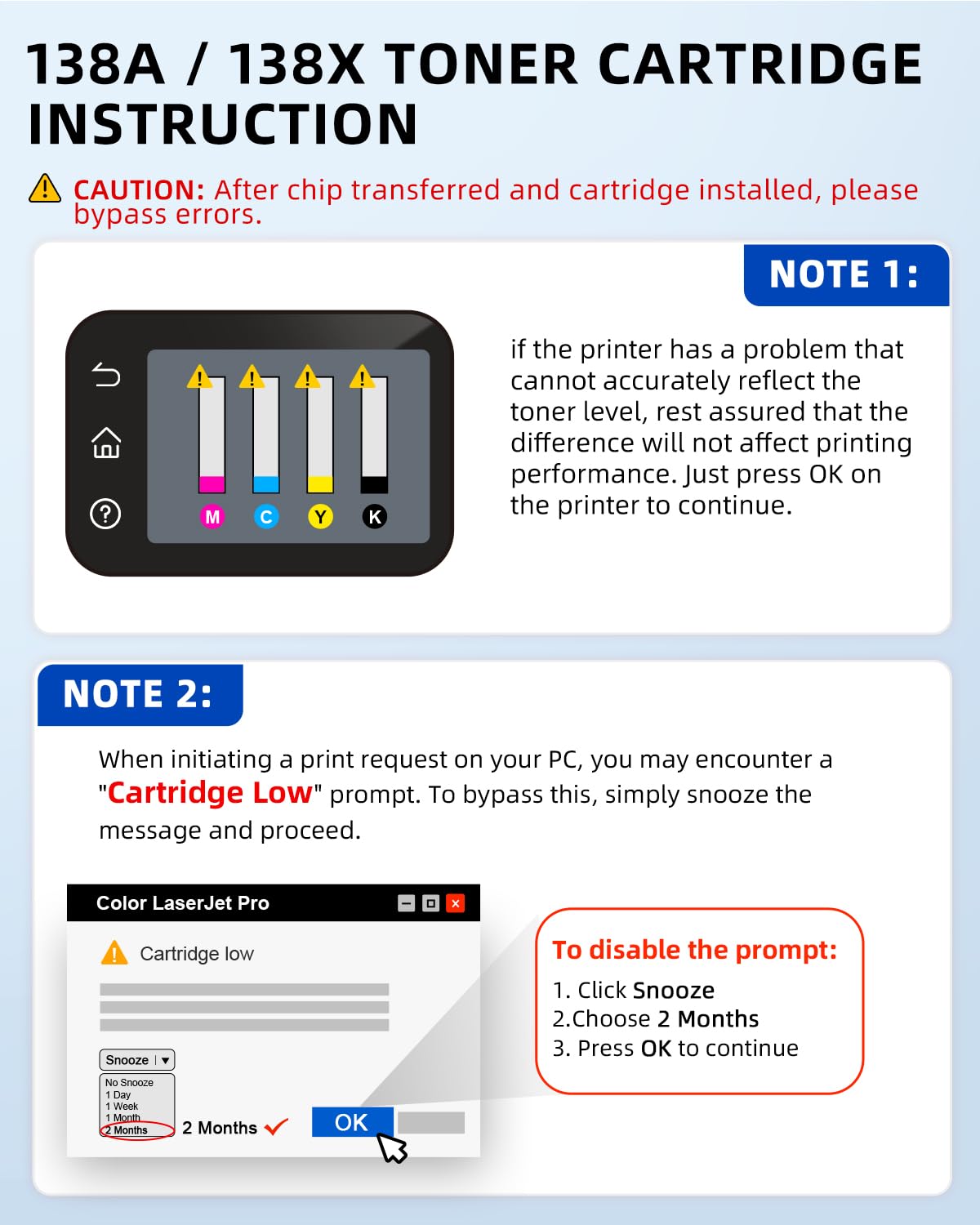 138A / 138X TONER CARTRIDGE INSTRUCTION

CAUTION: After chip transferred and cartridge installed, please bypass errors.

NOTE 1:

M C Y K

if the printer has a problem that cannot accurately reflect the toner level, rest assured that the difference will not affect printing performance. Just press OK on the printer to continue.

NOTE 2:

When initiating a print request on your PC, you may encounter a "Cartridge Low" prompt. To bypass this, simply snooze the message and proceed.

Color LaserJet Pro

Cartridge low

Snooze

No Snooze
1 Day
1 Week
1 Month
2 Months

2 Months

OK

To disable the prompt:
1. Click Snooze
2.Choose 2 Months
3. Press OK to continue