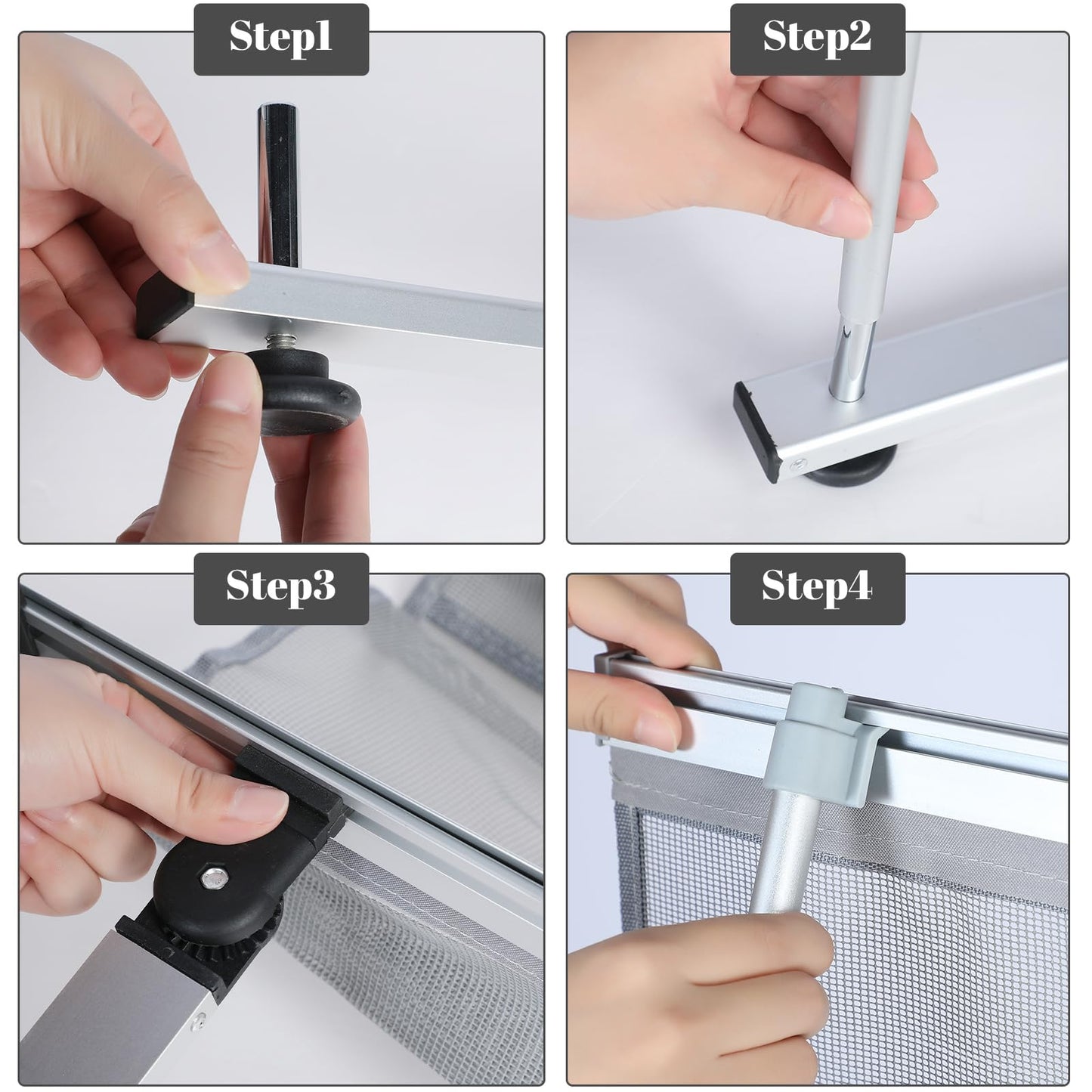 Step1

Step2

Step3

Step4