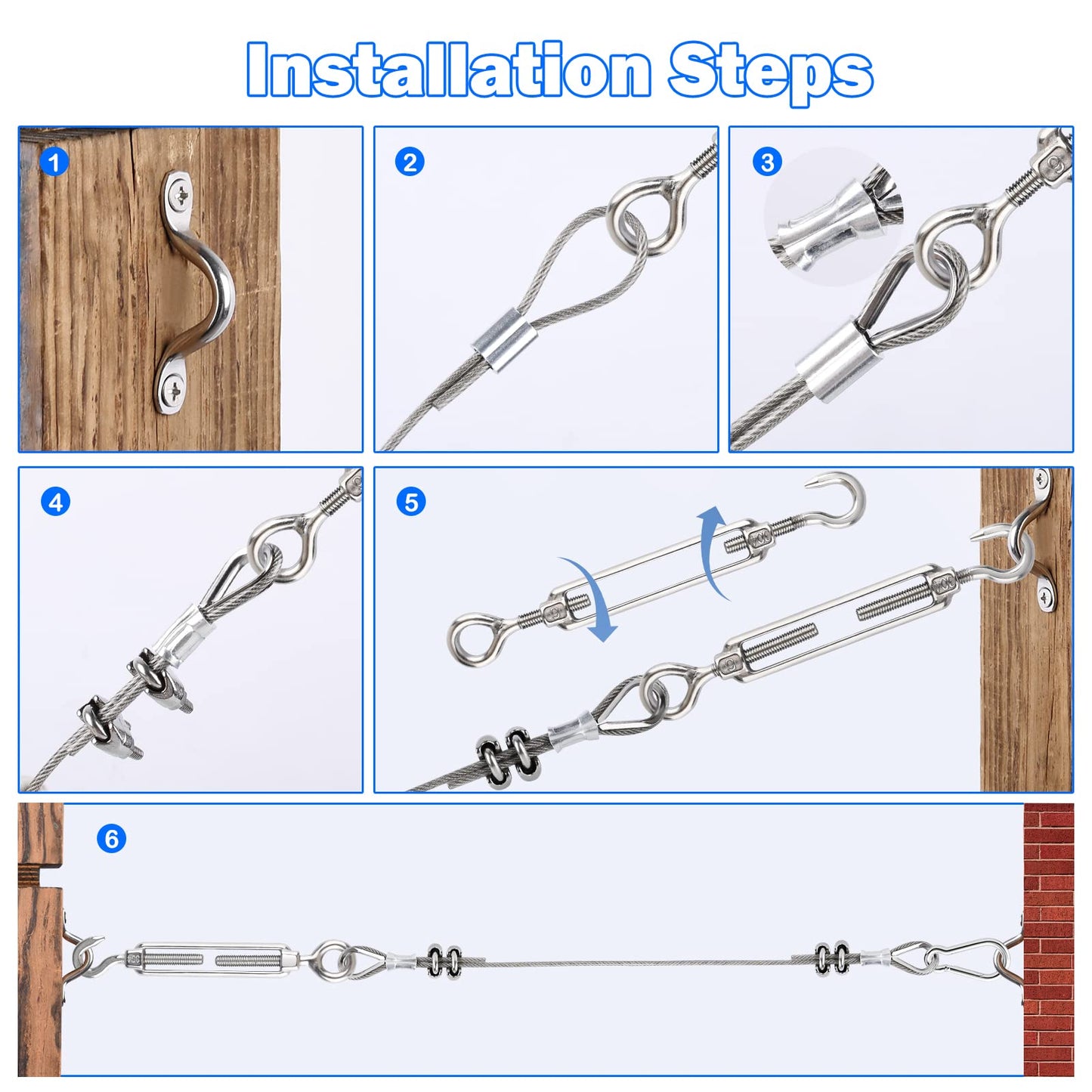 Installation Steps

1

2

3

4

5

6